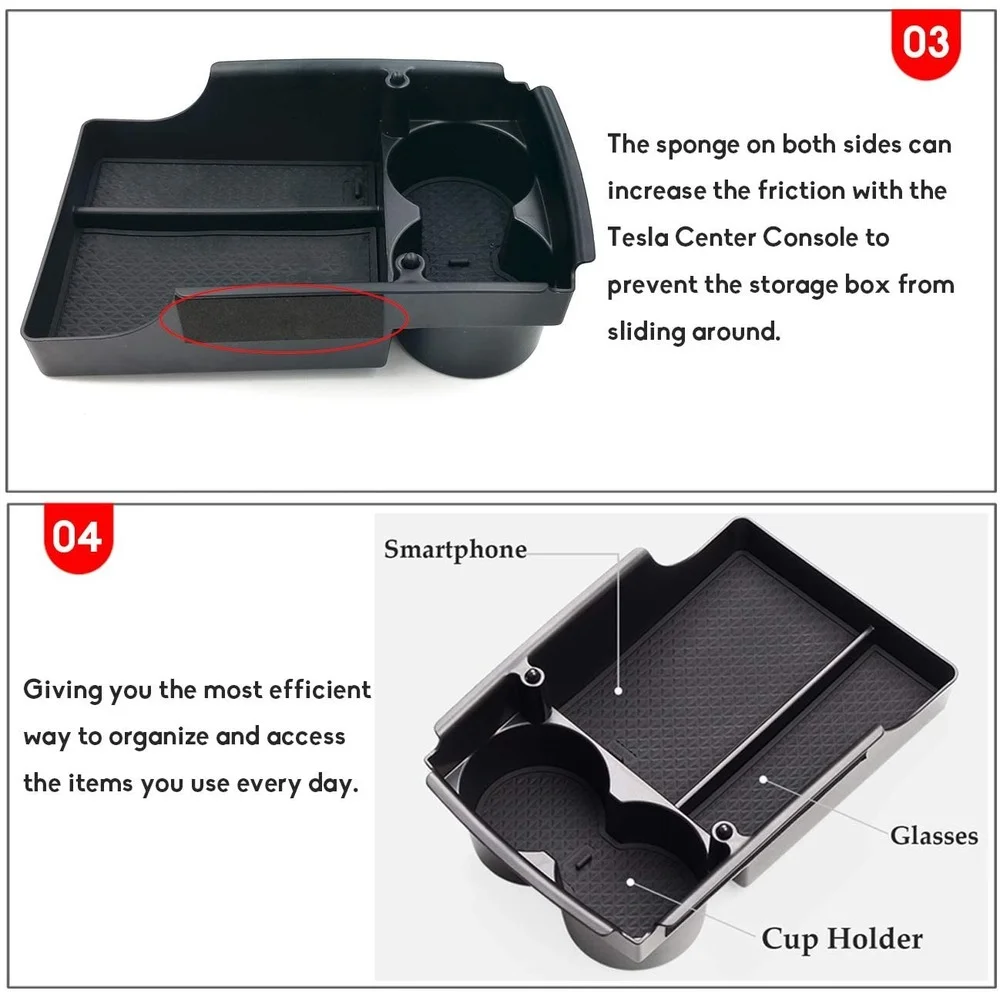 03

The sponge on both sides can increase the friction with the Tesla Center Console to prevent the storage box from sliding around.

04

Giving you the most efficient way to organize and access the items you use every day.

Smartphone

Glasses

Cup Holder