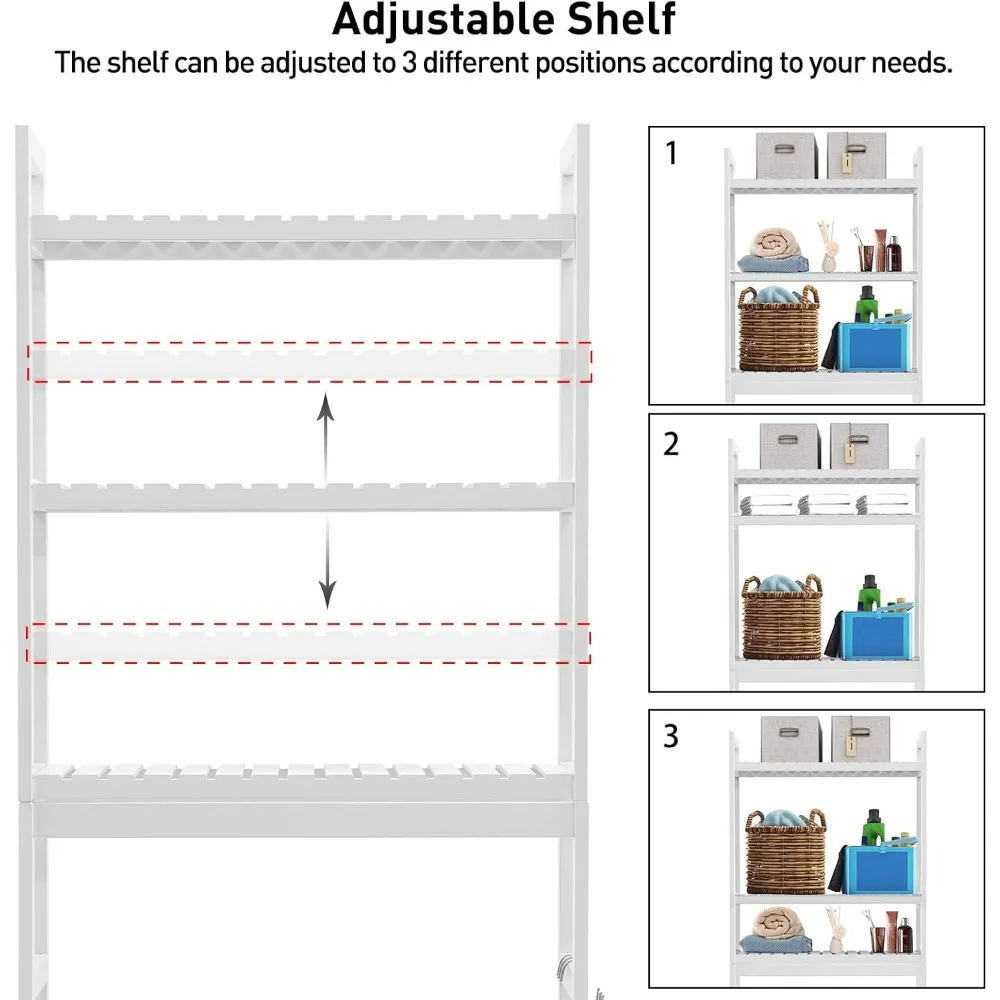 Adjustable Shelf
The shelf can be adjusted to 3 different positions according to your needs.

1

2

3