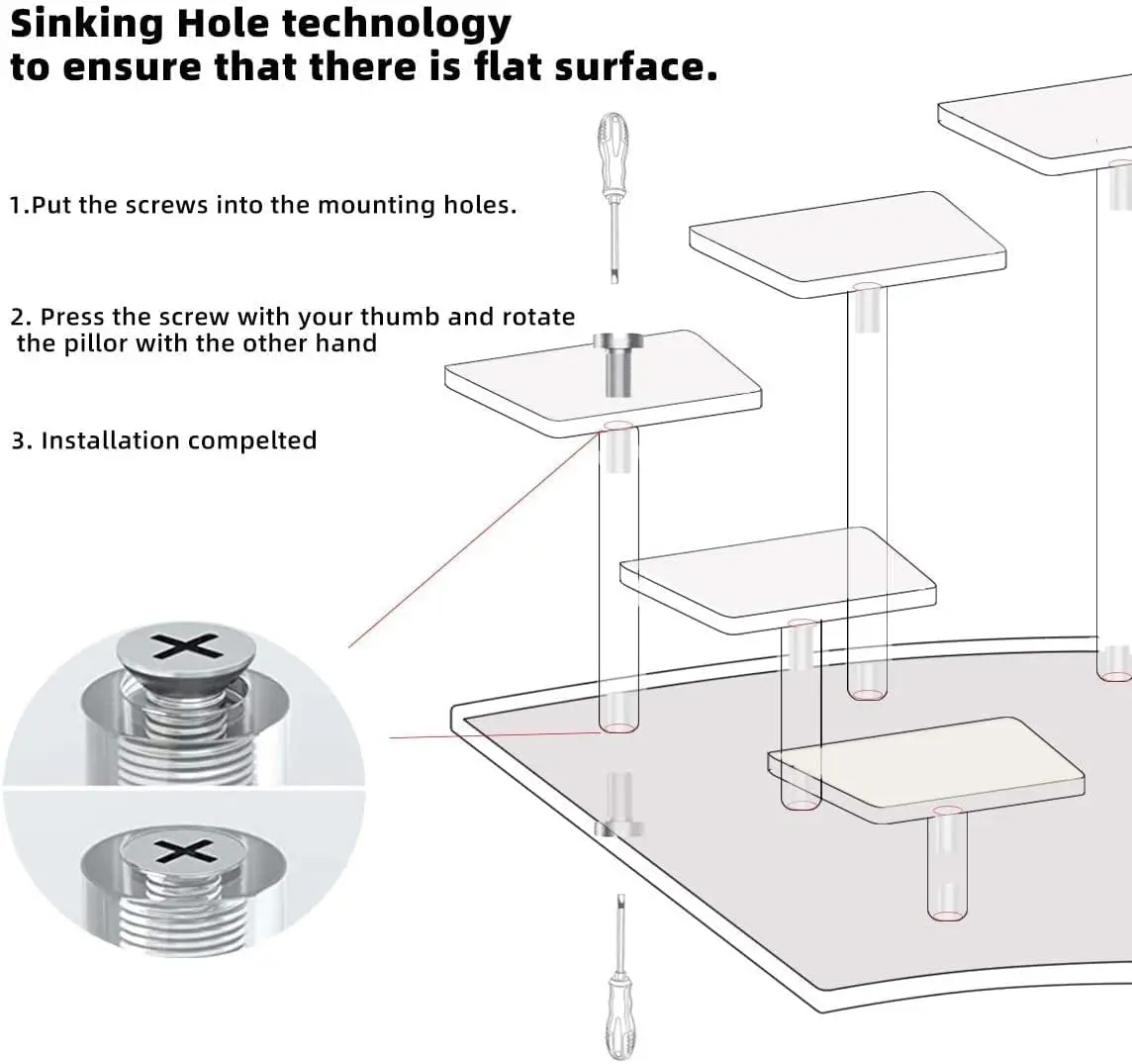 Sinking Hole technology to ensure that there is flat surface.

1.Put the screws into the mounting holes.

2. Press the screw with your thumb and rotate the pillor with the other hand

3. Installation compelted