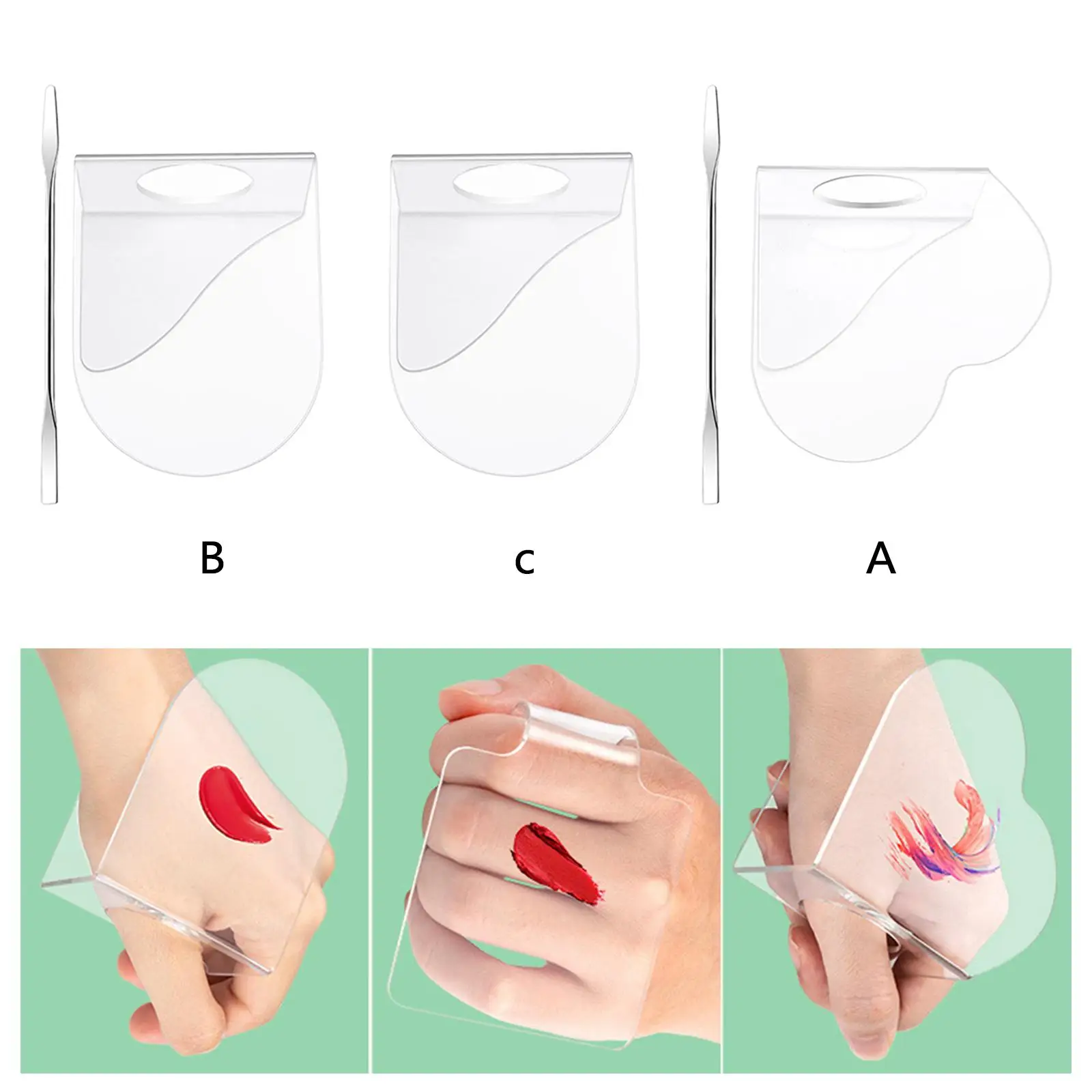 B

c

A