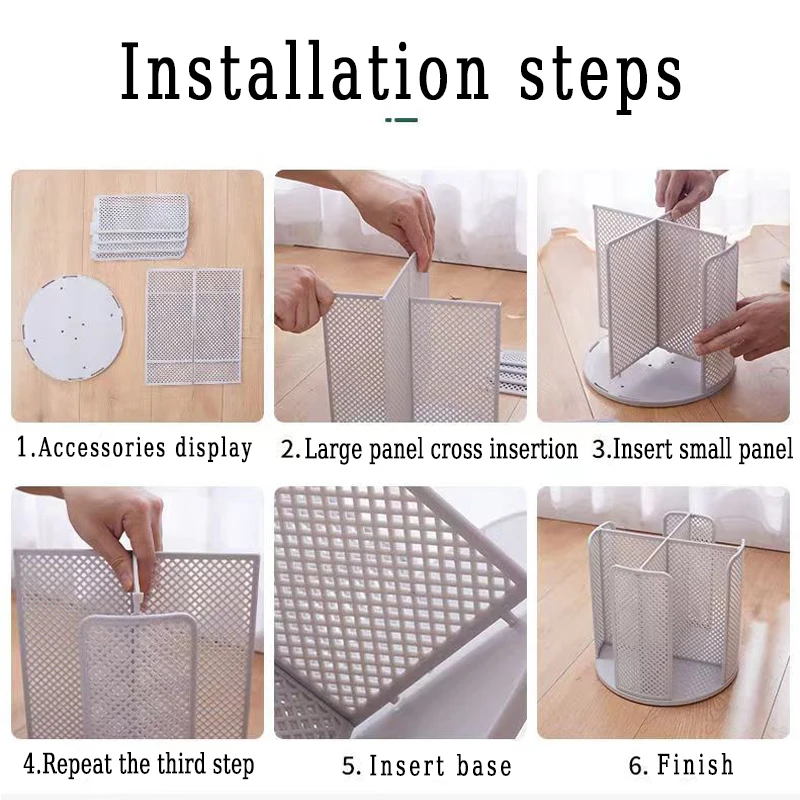 Installation steps

1.Accessories display

2.Large panel cross insertion

3.Insert small panel

4.Repeat the third step

5. Insert base

6. Finish