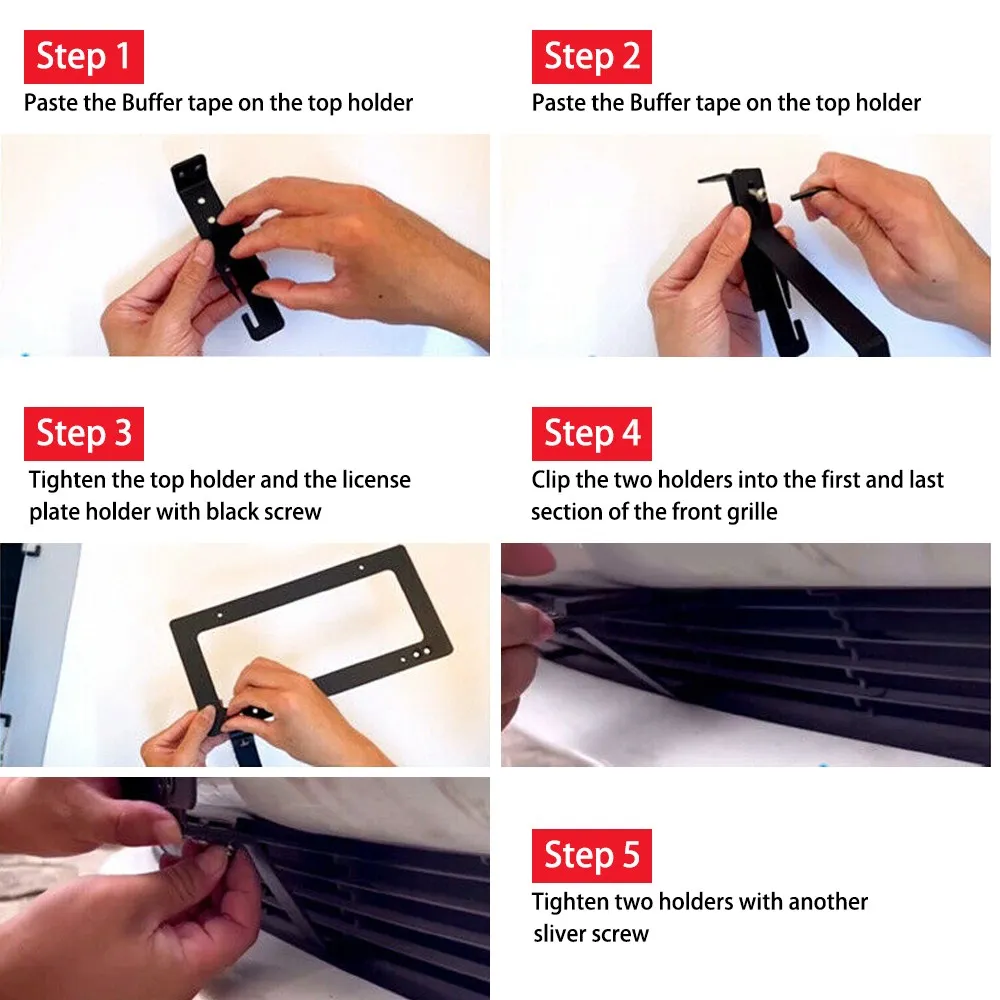 Step 1

Paste the Buffer tape on the top holder

Step 2

Paste the Buffer tape on the top holder

Step 3

Tighten the top holder and the license plate holder with black screw

Step 4

Clip the two holders into the first and last section of the front grille

Step 5

Tighten two holders with another sliver screw