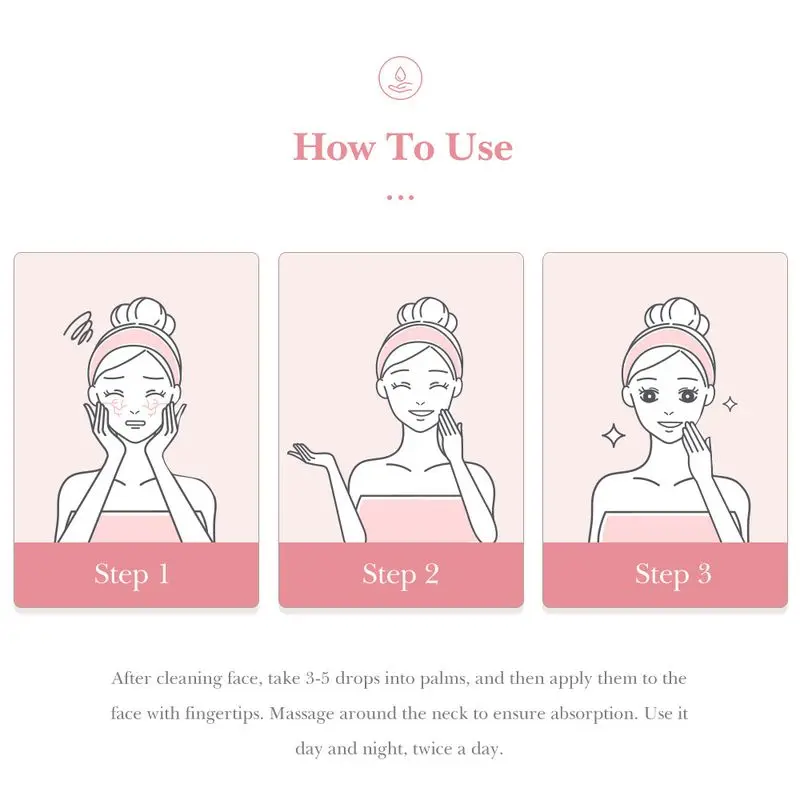 How To Use

...

Step 1

Step 2

Step 3

After cleaning face, take 3-5 drops into palms, and then apply them to the face with fingertips. Massage around the neck to ensure absorption. Use it day and night, twice a day.