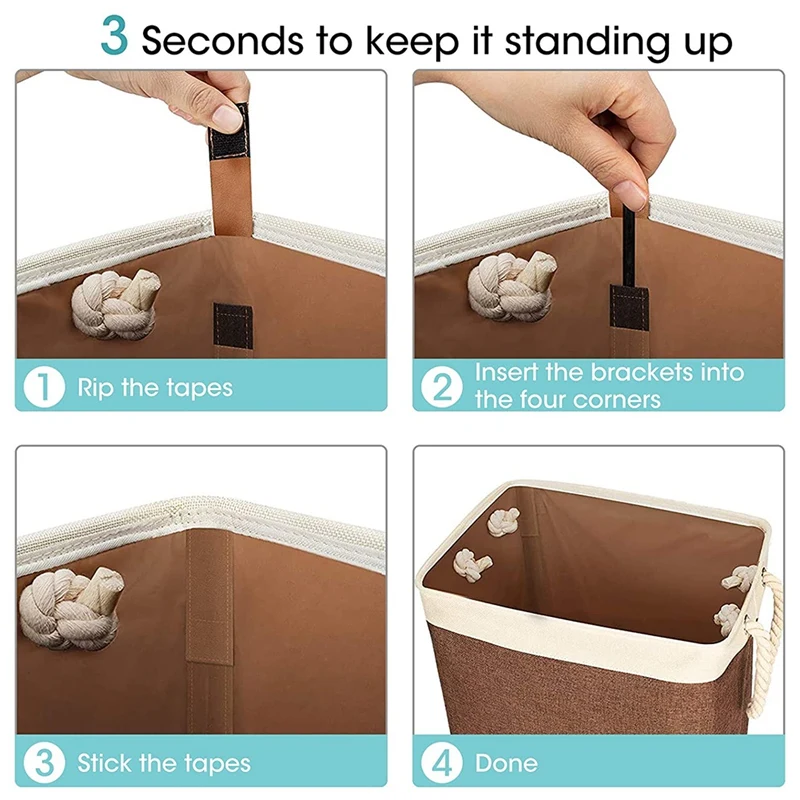 3 Seconds to keep it standing up

1 Rip the tapes

2 Insert the brackets into the four corners

3 Stick the tapes

4 Done