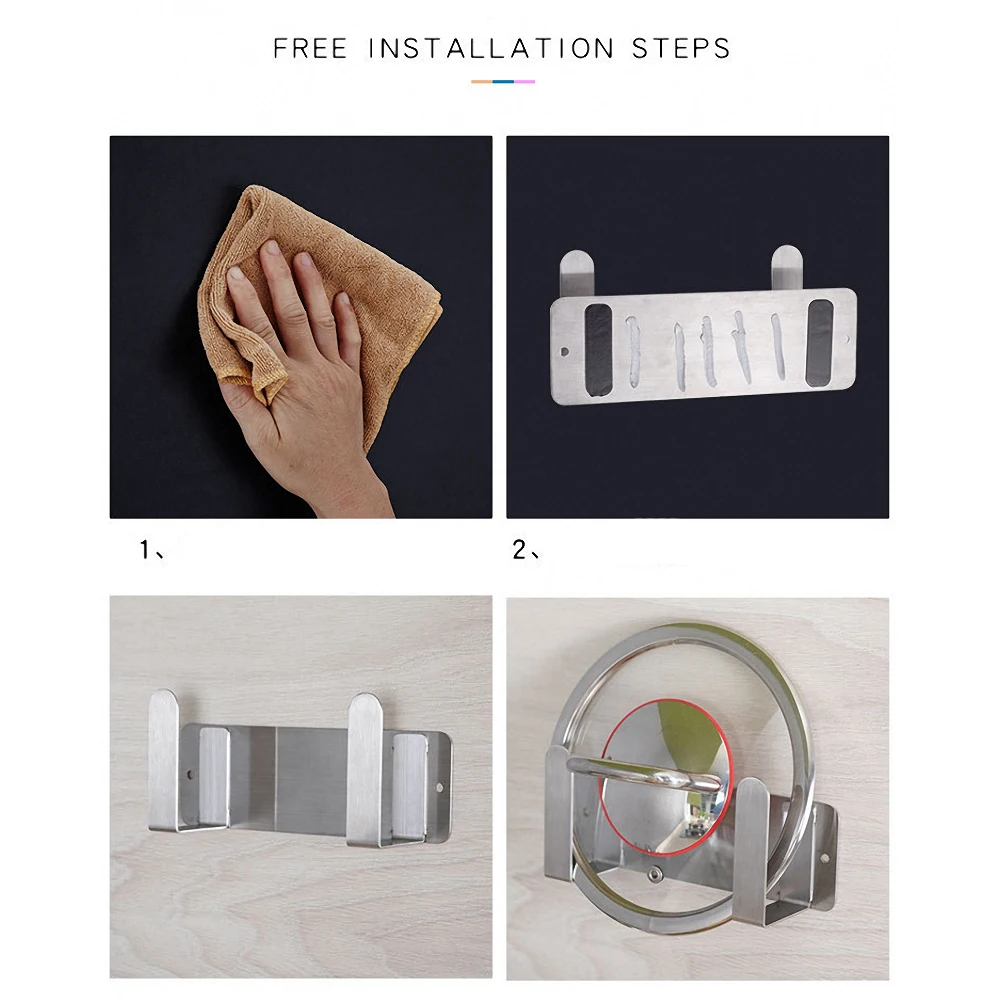 FREE INSTALLATION STEPS

1、

2、