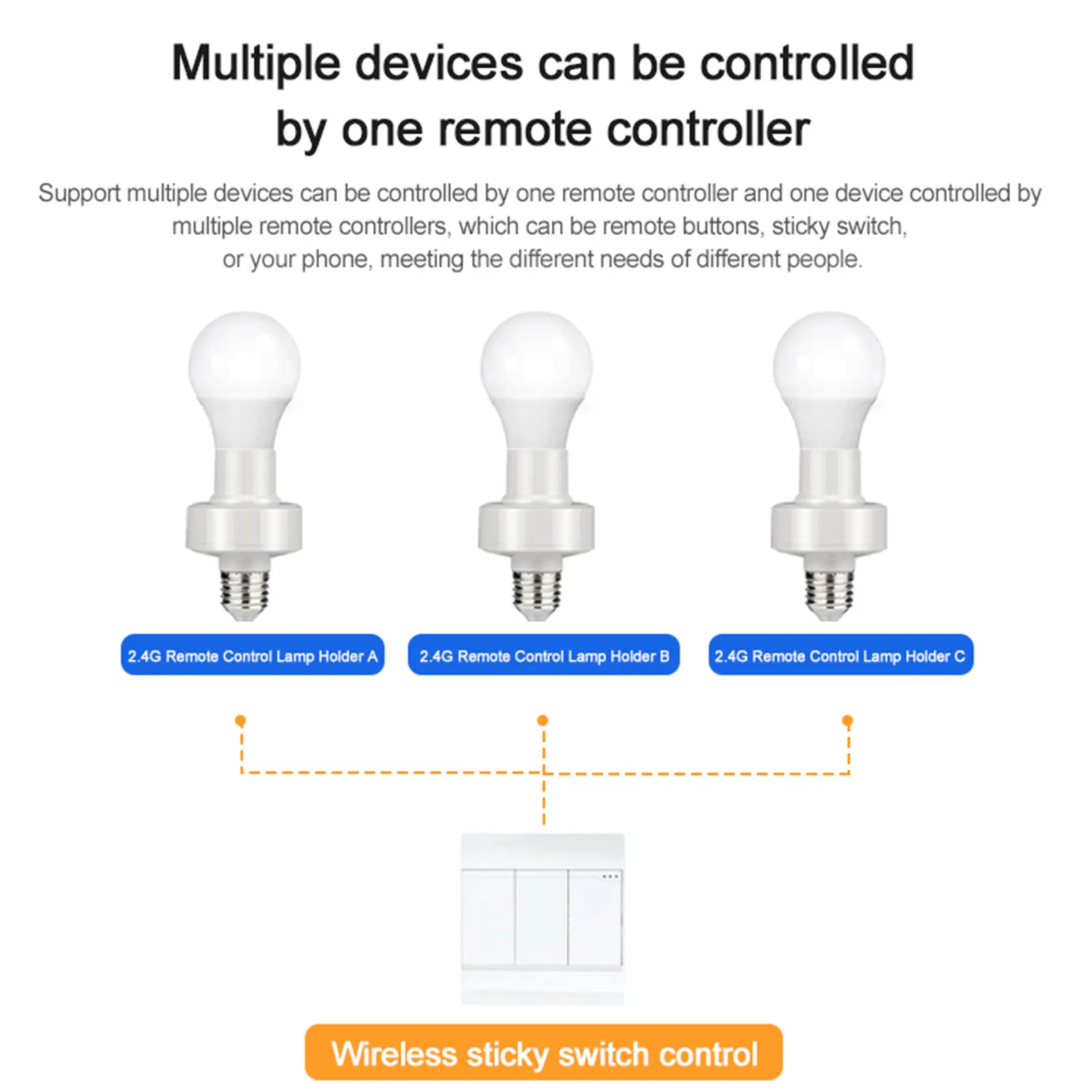 Multiple devices can be controlled by one remote controller

Support multiple devices can be controlled by one remote controller and one device controlled by multiple remote controllers, which can be remote buttons, sticky switch, or your phone, meeting the different needs of different people.

2.4G Remote Control Lamp Holder A

2.4G Remote Control Lamp Holder B

2.4G Remote Control Lamp Holder C

Wireless sticky switch control