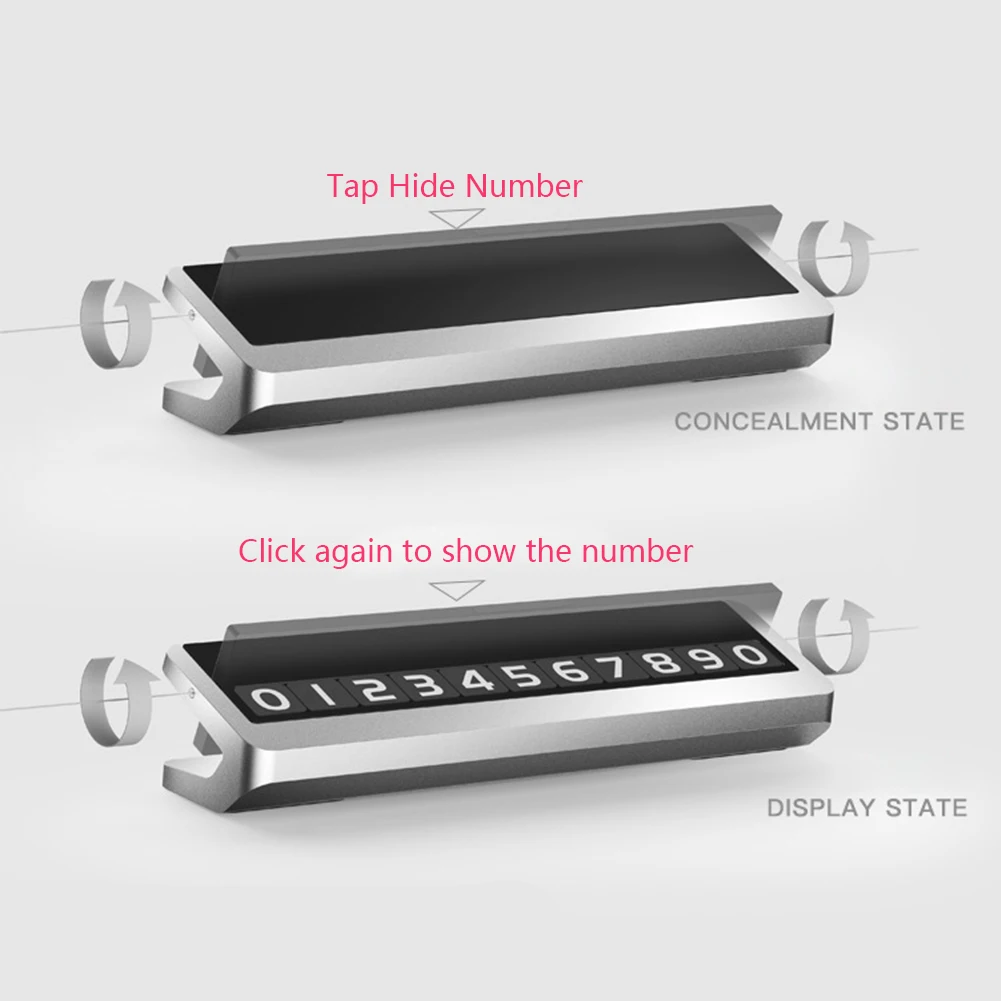 Tap Hide Number

CONCEALMENT STATE

Click again to show the number

01234567890

DISPLAY STATE