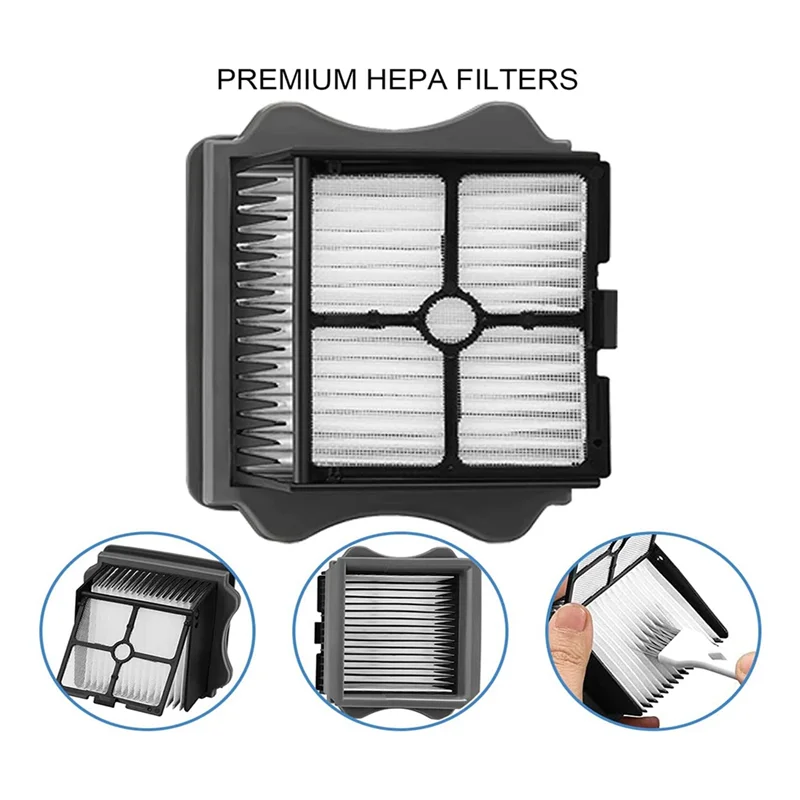 PREMIUM HEPA FILTERS