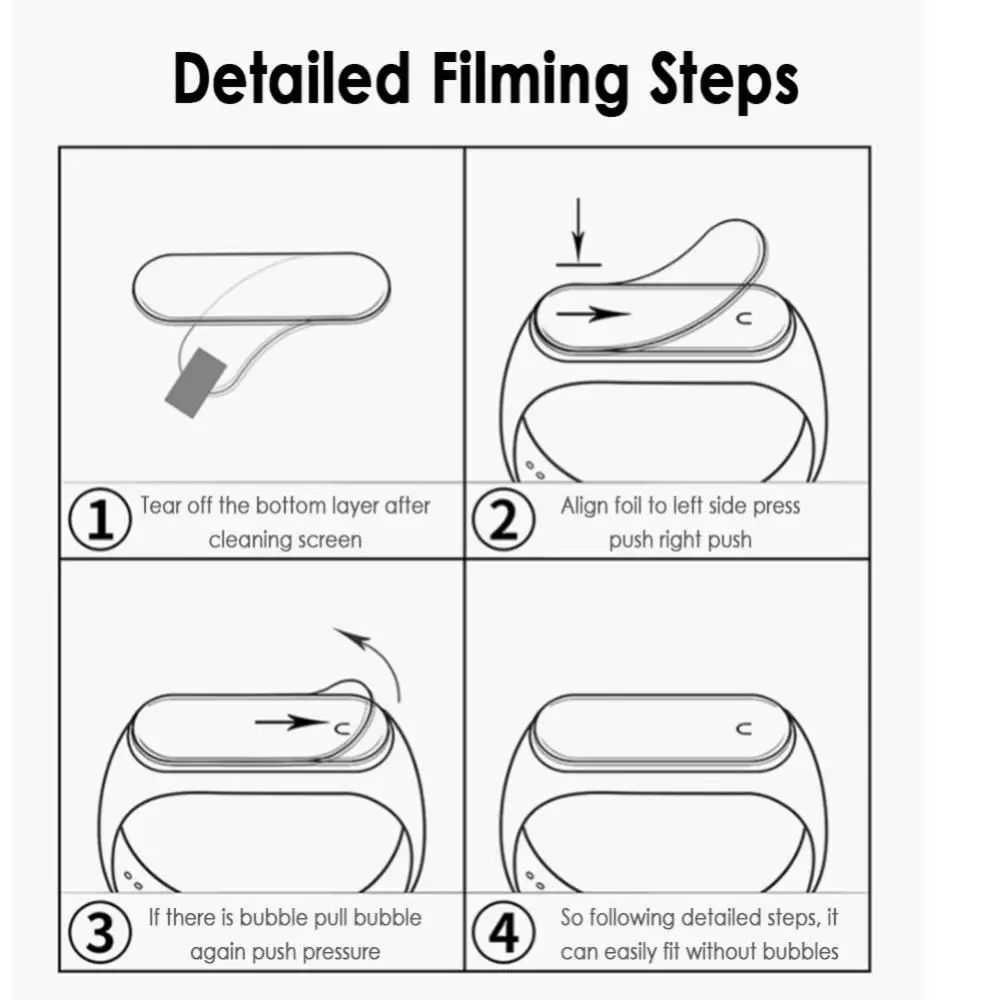 Detailed Filming Steps

1 Tear off the bottom layer after cleaning screen

2 Align foil to left side press push right push

3 If there is bubble pull bubble again push pressure

4 So following detailed steps, it can easily fit without bubbles