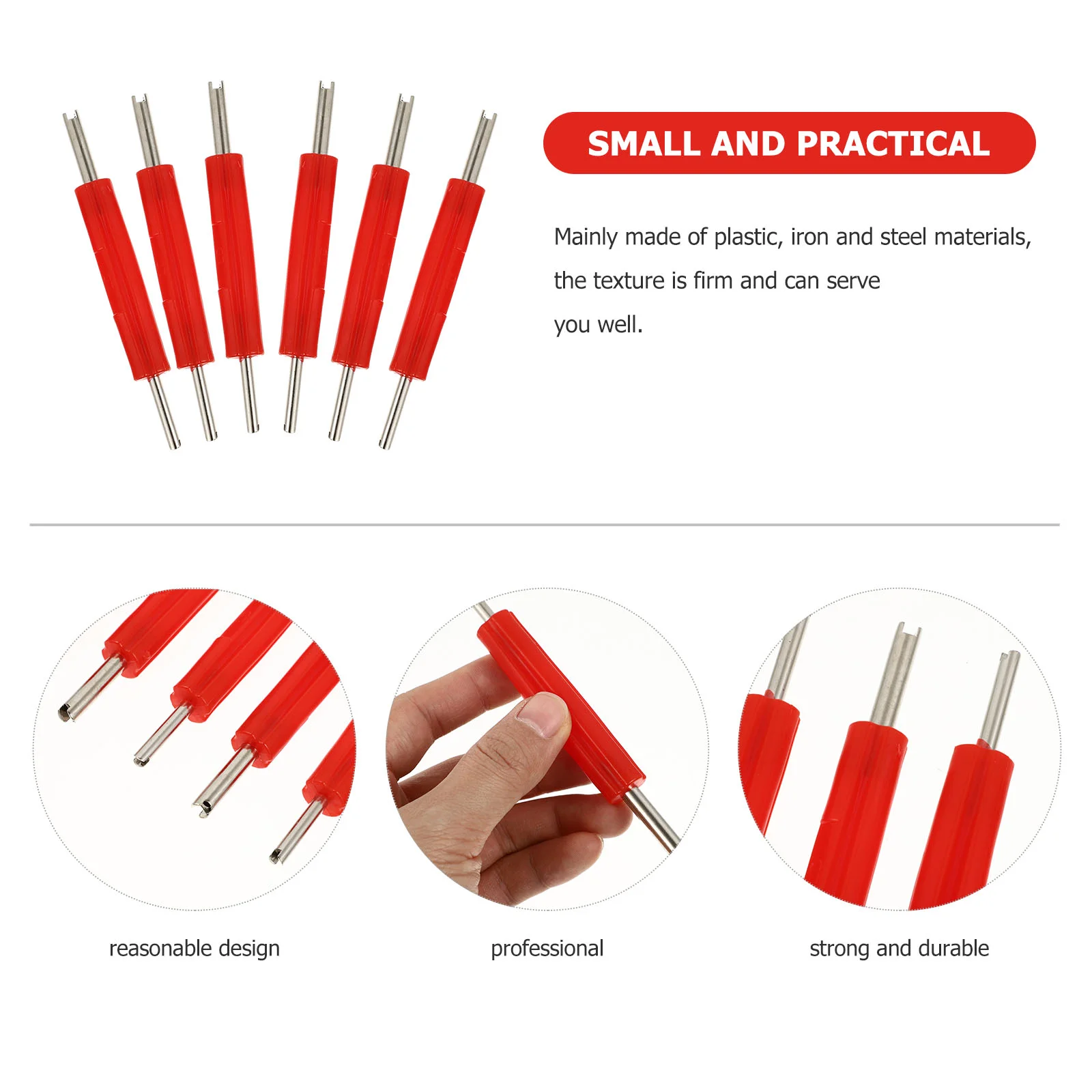 SMALL AND PRACTICAL

Mainly made of plastic, iron and steel materials, the texture is firm and can serve you well.

reasonable design

professional

strong and durable