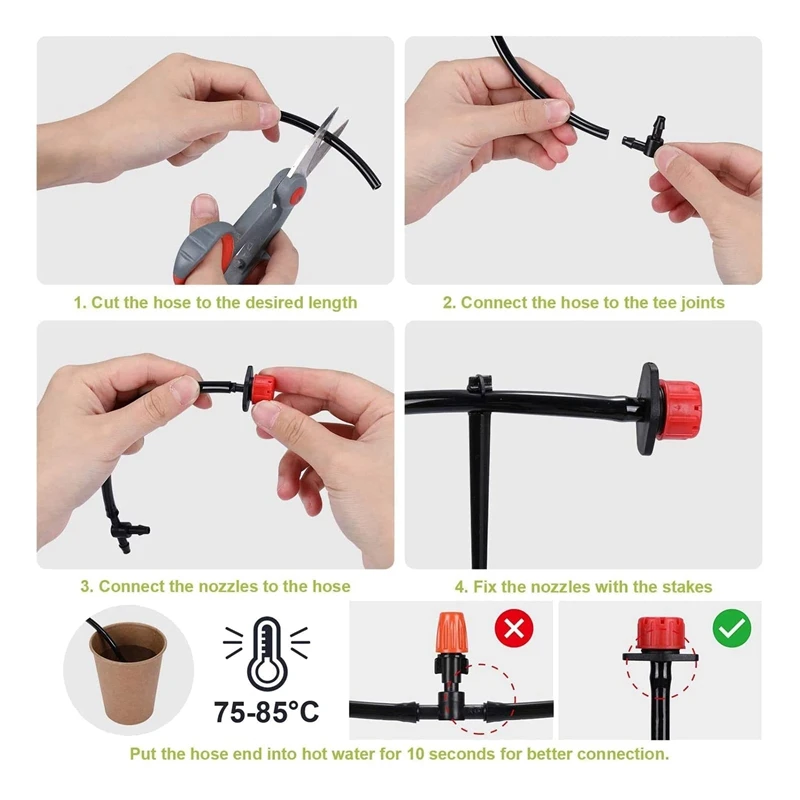 1. Cut the hose to the desired length

2. Connect the hose to the tee joints

3. Connect the nozzles to the hose

4. Fix the nozzles with the stakes

75-85°C

Put the hose end into hot water for 10 seconds for better connection.