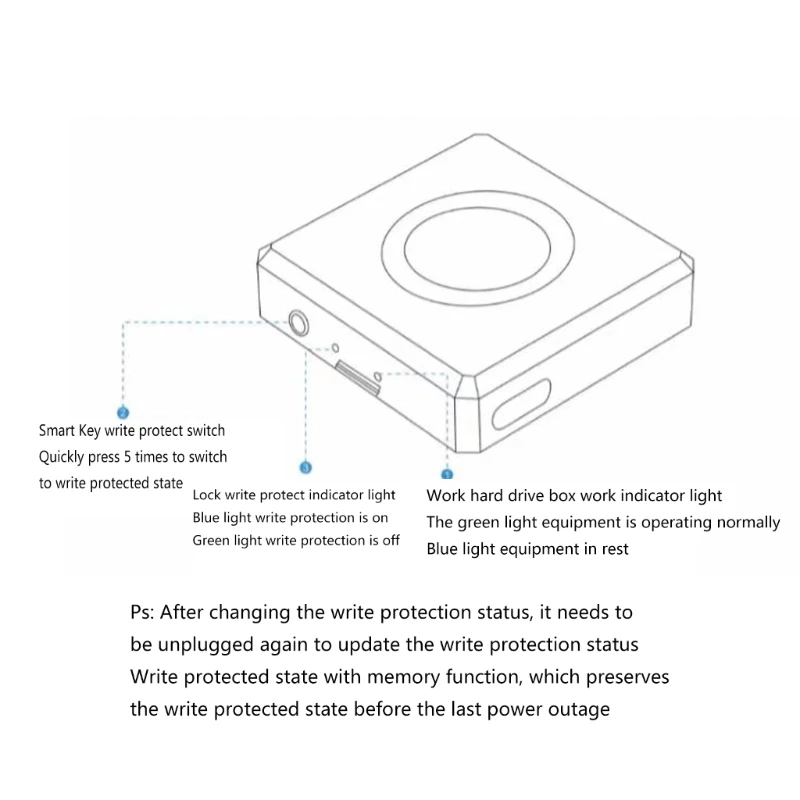 2
Smart Key write protect switch
Quickly press 5 times to switch to write protected state

3
Lock write protect indicator light
Blue light write protection is on
Green light write protection is off

1
Work hard drive box work indicator light
The green light equipment is operating normally
Blue light equipment in rest

Ps: After changing the write protection status, it needs to be unplugged again to update the write protection status
Write protected state with memory function, which preserves the write protected state before the last power outage