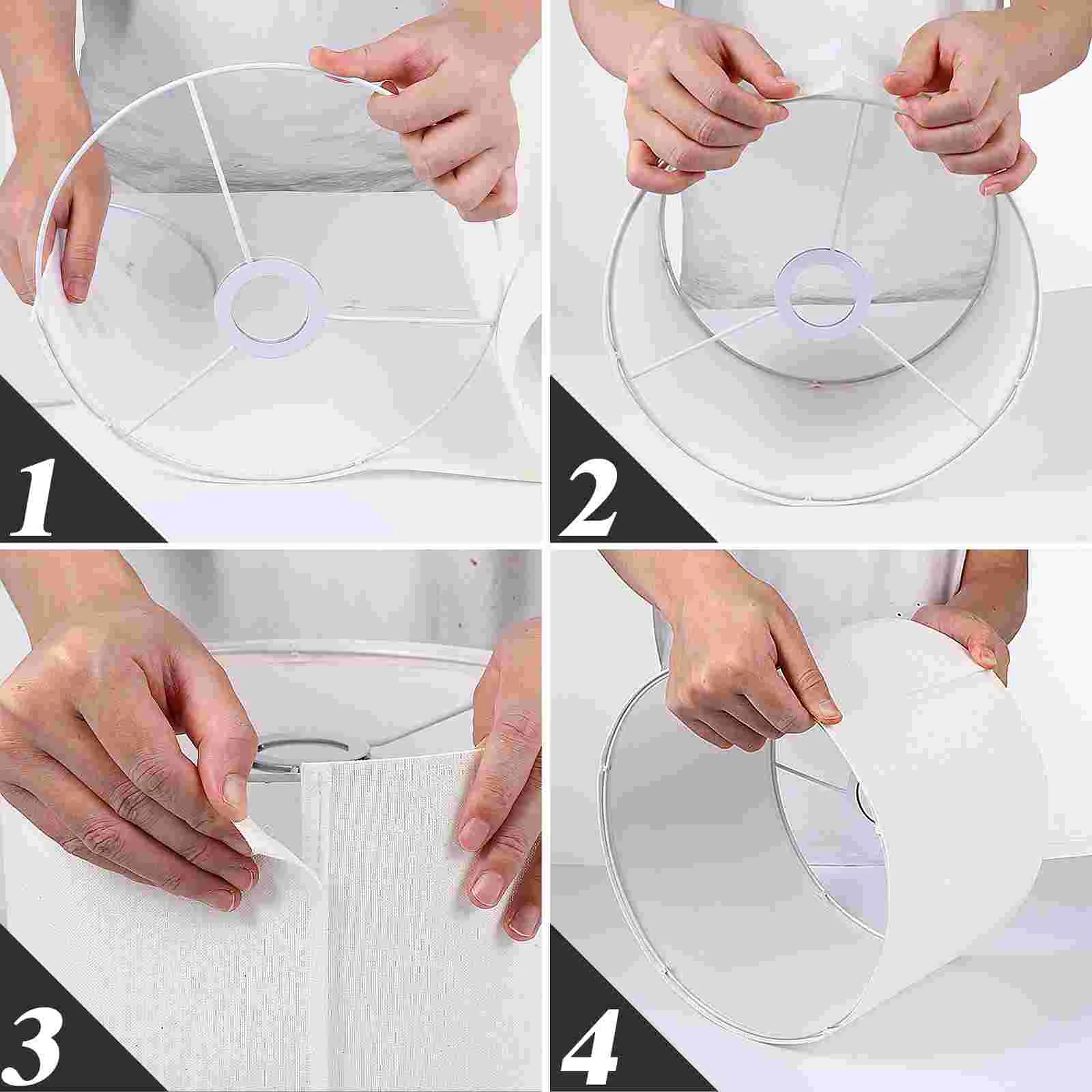 1

2

3

4