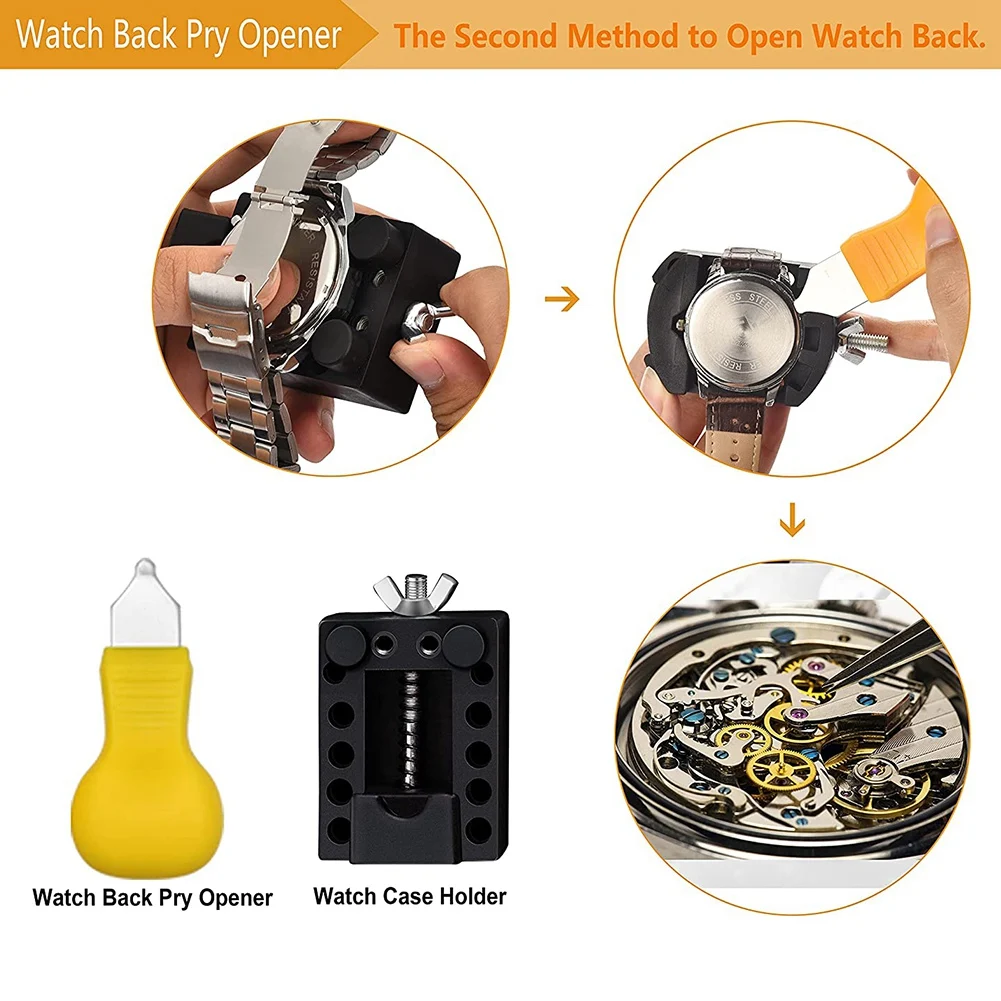 Watch Back Pry Opener
The Second Method to Open Watch Back.

RESISTA

SS STEEL
RESI

Watch Back Pry Opener
Watch Case Holder