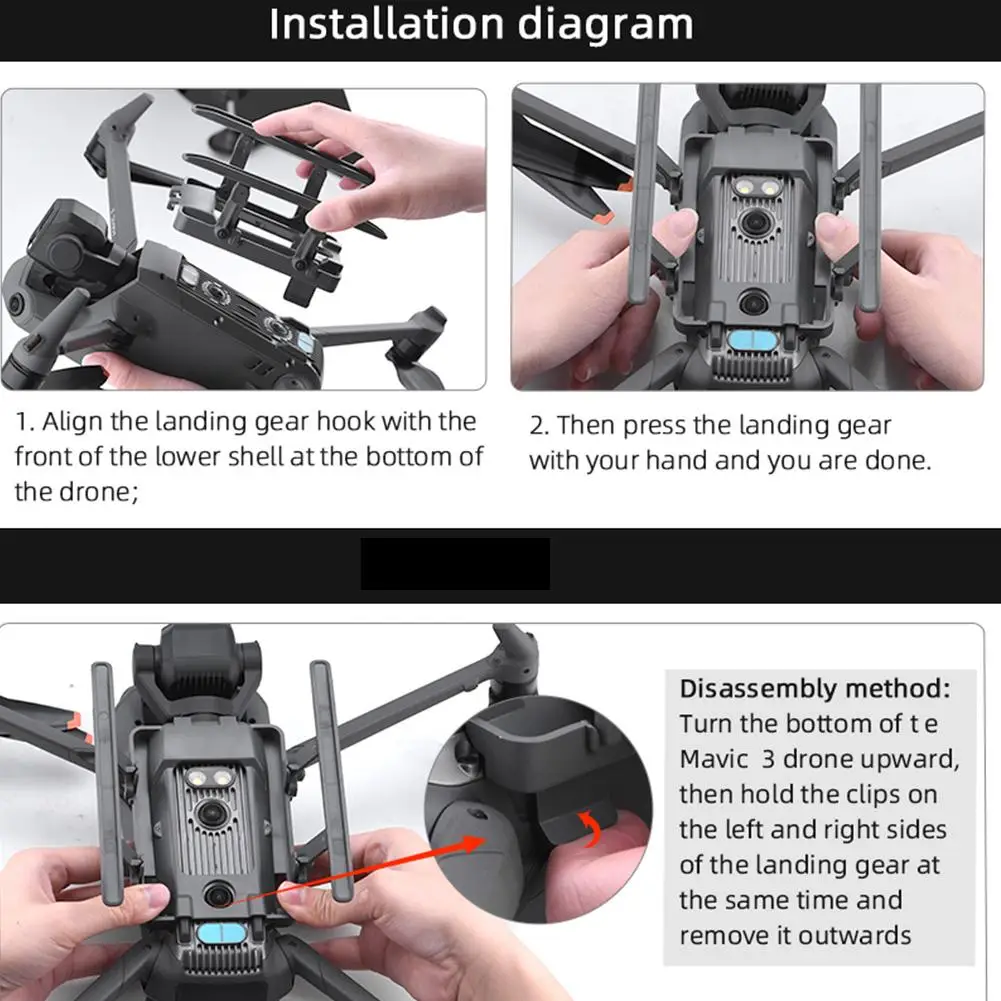 Installation diagram

1. Align the landing gear hook with the front of the lower shell at the bottom of the drone;

2. Then press the landing gear with your hand and you are done.

Disassembly method:
Turn the bottom of t e Mavic 3 drone upward, then hold the clips on the left and right sides of the landing gear at the same time and remove it outwards