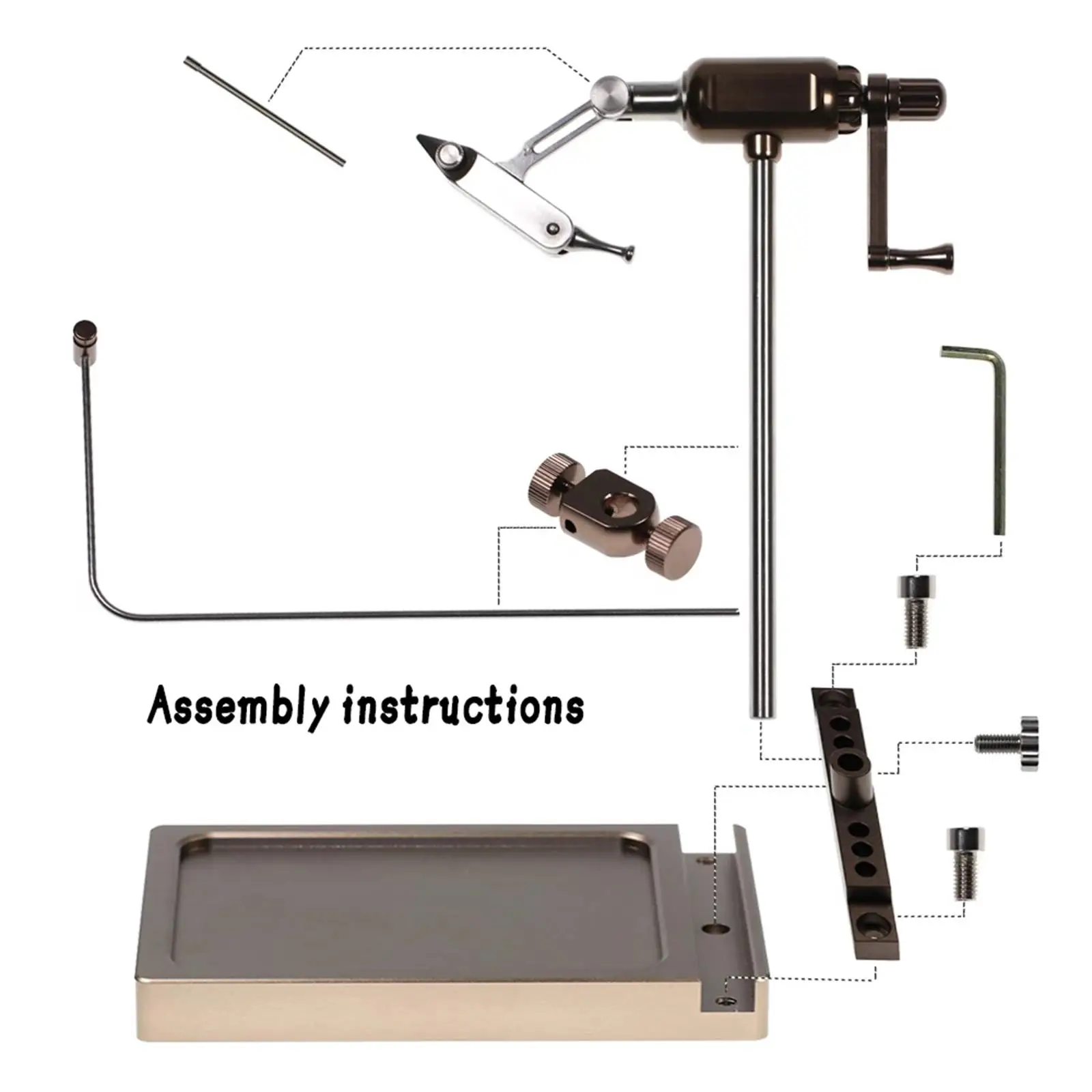 Assembly instructions