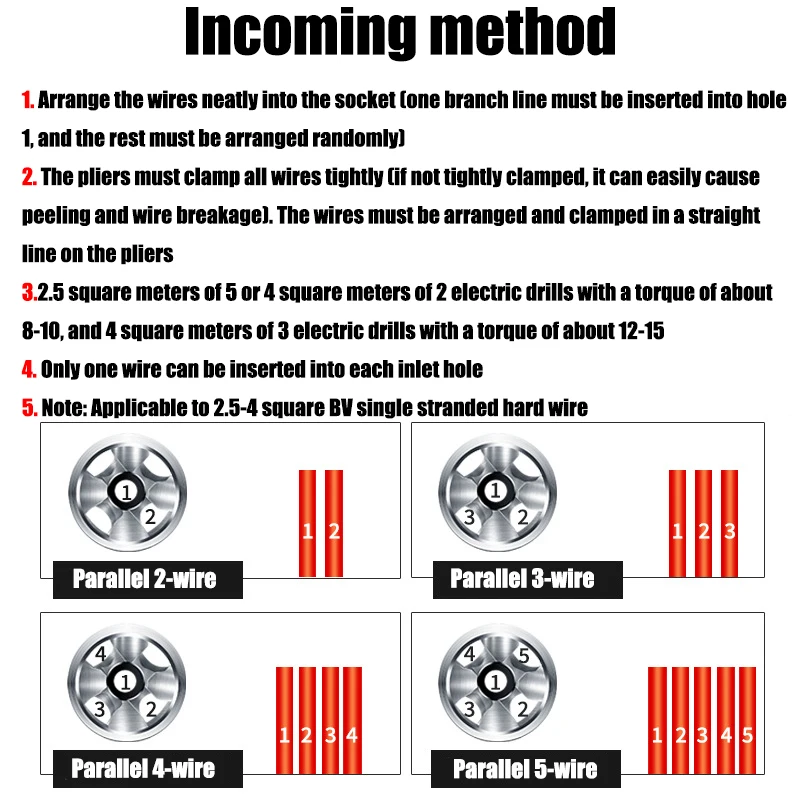 Incoming method

1. Arrange the wires neatly into the socket (one branch line must be inserted into hole 1, and the rest must be arranged randomly)

2. The pliers must clamp all wires tightly (if not tightly clamped, it can easily cause peeling and wire breakage). The wires must be arranged and clamped in a straight line on the pliers

3.2.5 square meters of 5 or 4 square meters of 2 electric drills with a torque of about 8-10, and 4 square meters of 3 electric drills with a torque of about 12-15

4. Only one wire can be inserted into each inlet hole

5. Note: Applicable to 2.5-4 square BV single stranded hard wire

1
2
1 2
Parallel 2-wire

1
3 2
1 2 3
Parallel 3-wire

4
1
3 2
1 2 3 4
Parallel 4-wire

4 5
1
3 2
1 2 3 4 5
Parallel 5-wire