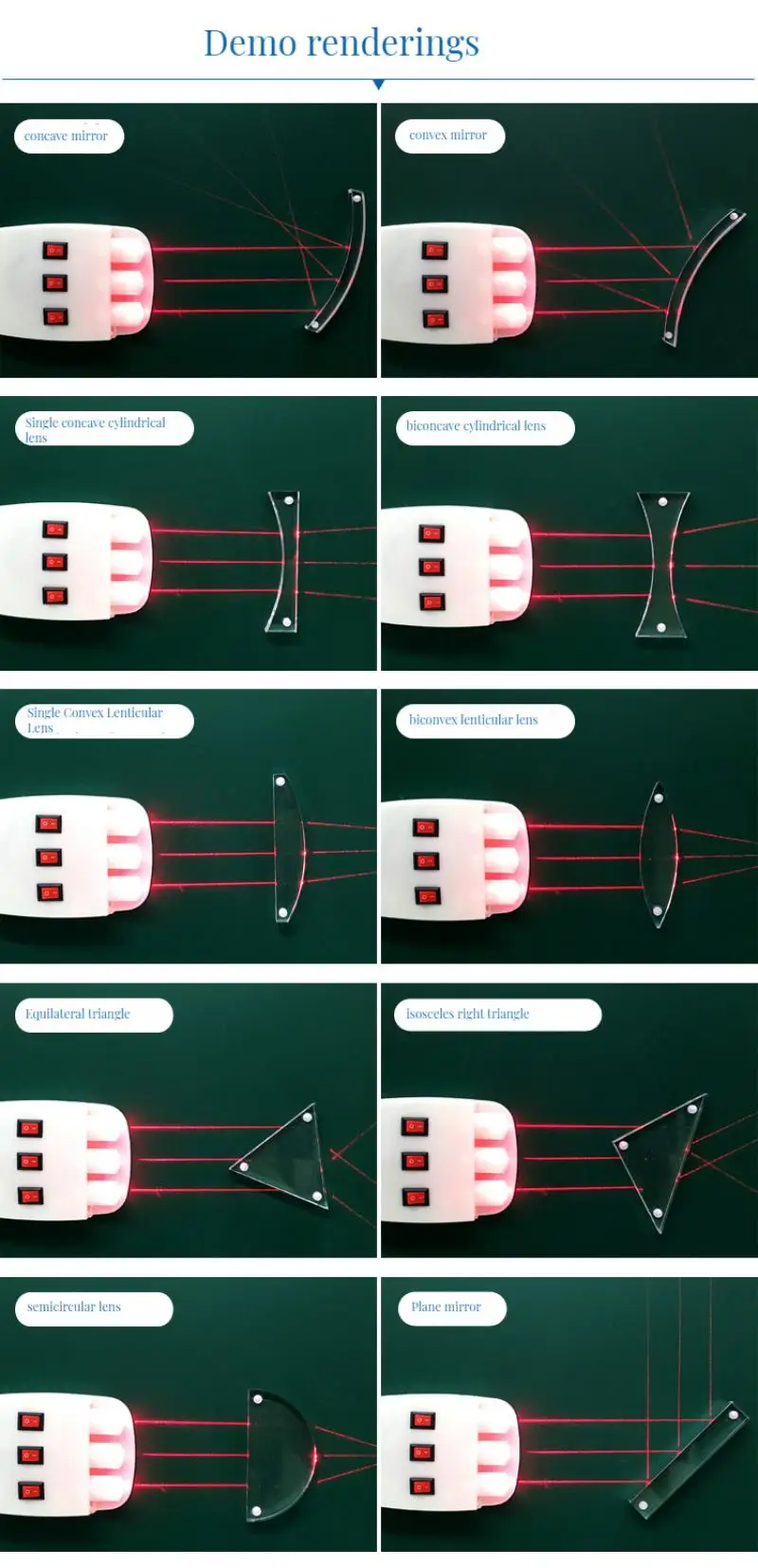 Demo renderings

concave mirror

convex mirror

Single concave cylindrical lens

biconcave cylindrical lens

Single Convex Lenticular Lens

biconvex lenticular lens

Equilateral triangle

isosceles right triangle

semicircular lens

Plane mirror