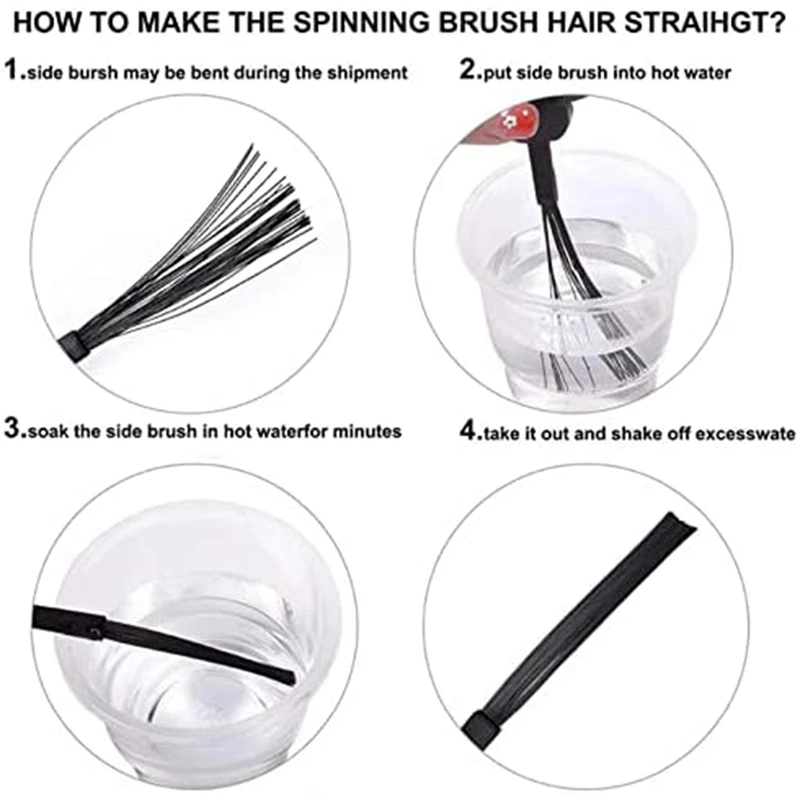 HOW TO MAKE THE SPINNING BRUSH HAIR STRAIHGT?

1.side bursh may be bent during the shipment

2.put side brush into hot water

3.soak the side brush in hot waterfor minutes

4.take it out and shake off excesswate