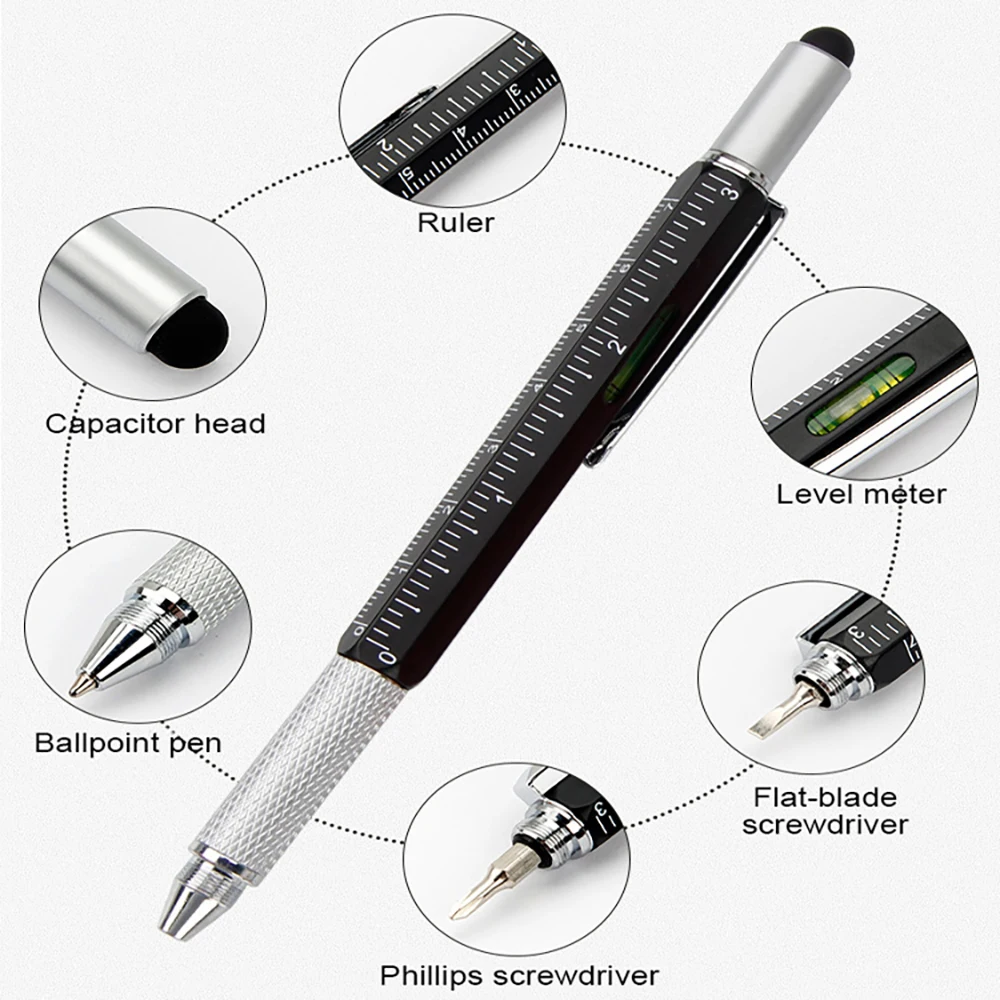 Ruler

Capacitor head

Level meter

Ballpoint pen

Flat-blade screwdriver

Phillips screwdriver

0 1 2 3