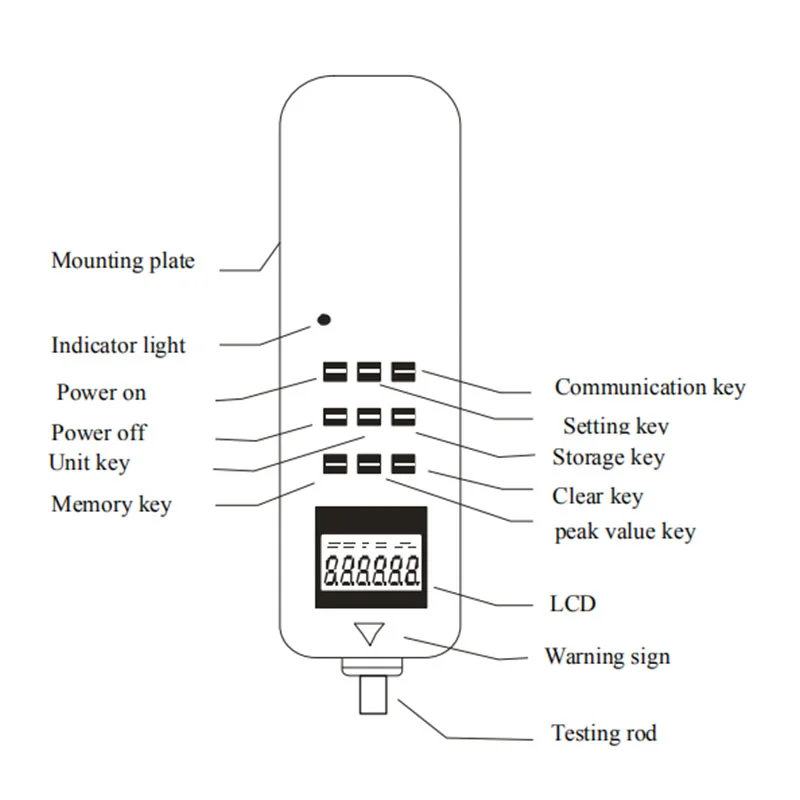 Mounting plate

Indicator light

Power on

Power off

Unit key

Memory key

Communication key

Setting key

Storage key

Clear key

peak value key

8.8.8.8.8.8.

LCD

Warning sign

Testing rod