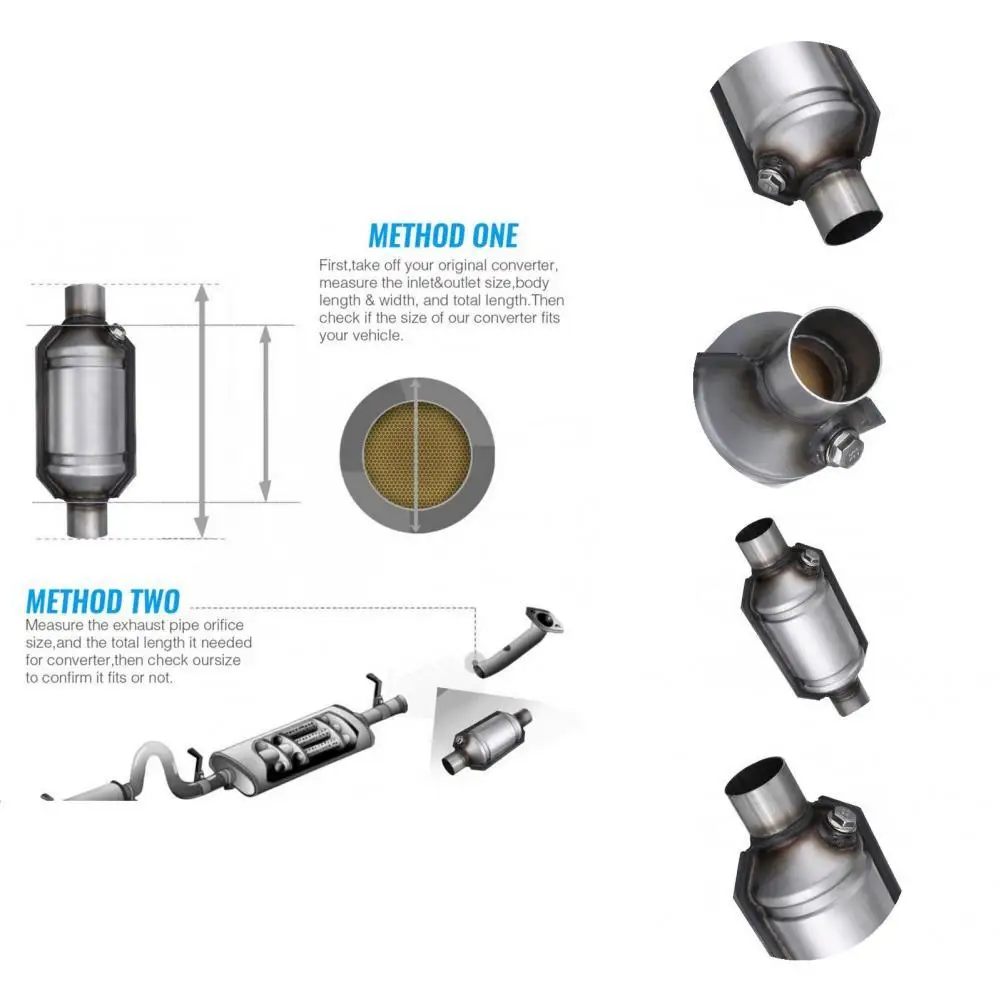 METHOD ONE

First,take off your original converter, measure the inlet&outlet size,body length & width, and total length.Then check if the size of our converter fits your vehicle.

METHOD TWO

Measure the exhaust pipe orifice size,and the total length it needed for converter,then check oursize to confirm it fits or not.