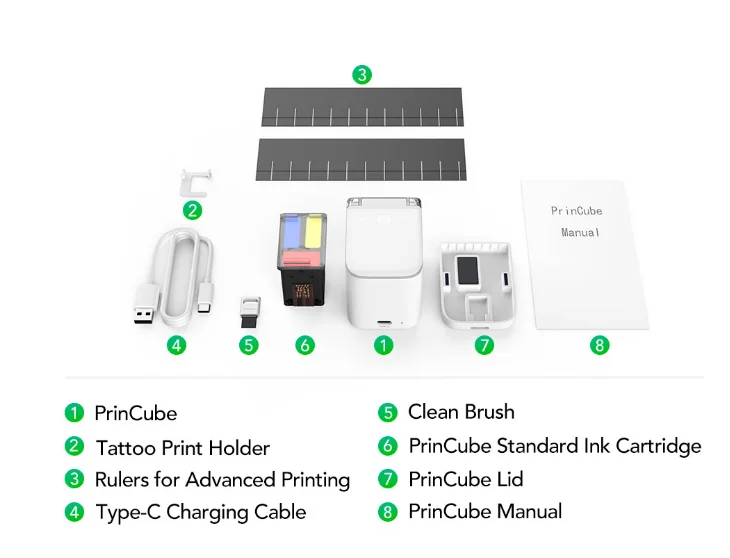 3

2

PrinCube

Manual

4 5 6 1 7 8

1 PrinCube
2 Tattoo Print Holder
3 Rulers for Advanced Printing
4 Type-C Charging Cable

5 Clean Brush
6 PrinCube Standard Ink Cartridge
7 PrinCube Lid
8 PrinCube Manual