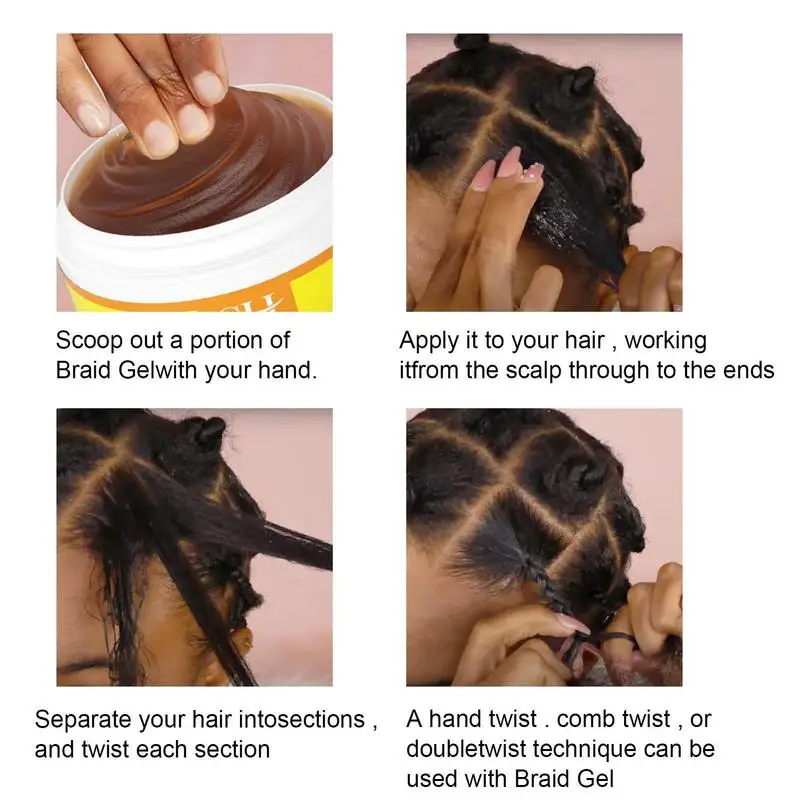 Scoop out a portion of Braid Gelwith your hand.

Apply it to your hair , working itfrom the scalp through to the ends

Separate your hair intosections , and twist each section

A hand twist . comb twist , or doubletwist technique can be used with Braid Gel