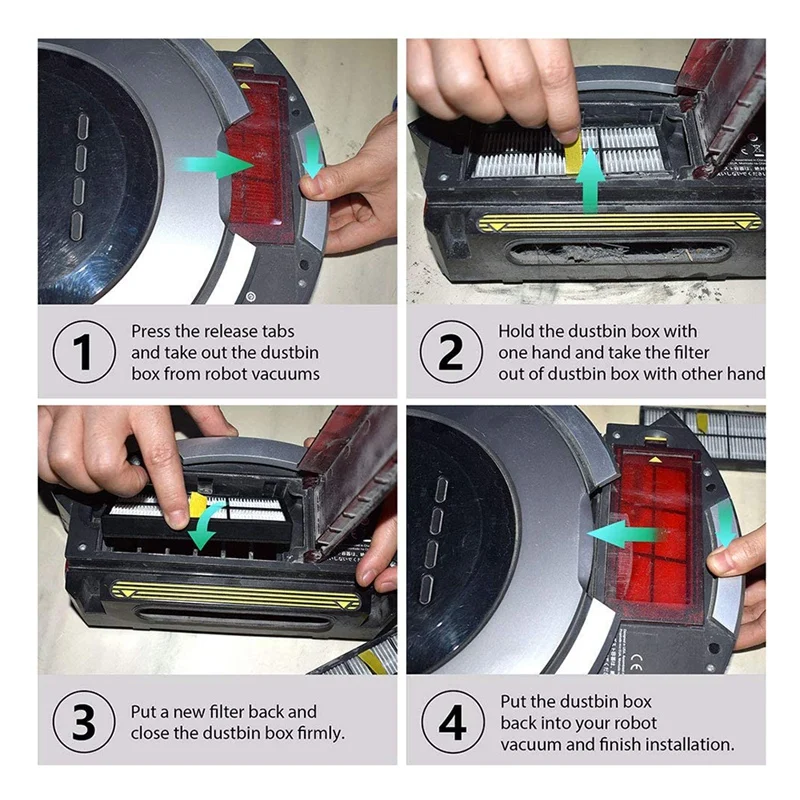 1
Press the release tabs and take out the dustbin box from robot vacuums

2
Hold the dustbin box with one hand and take the filter out of dustbin box with other hand

3
Put a new filter back and close the dustbin box firmly.

4
Put the dustbin box back into your robot vacuum and finish installation.