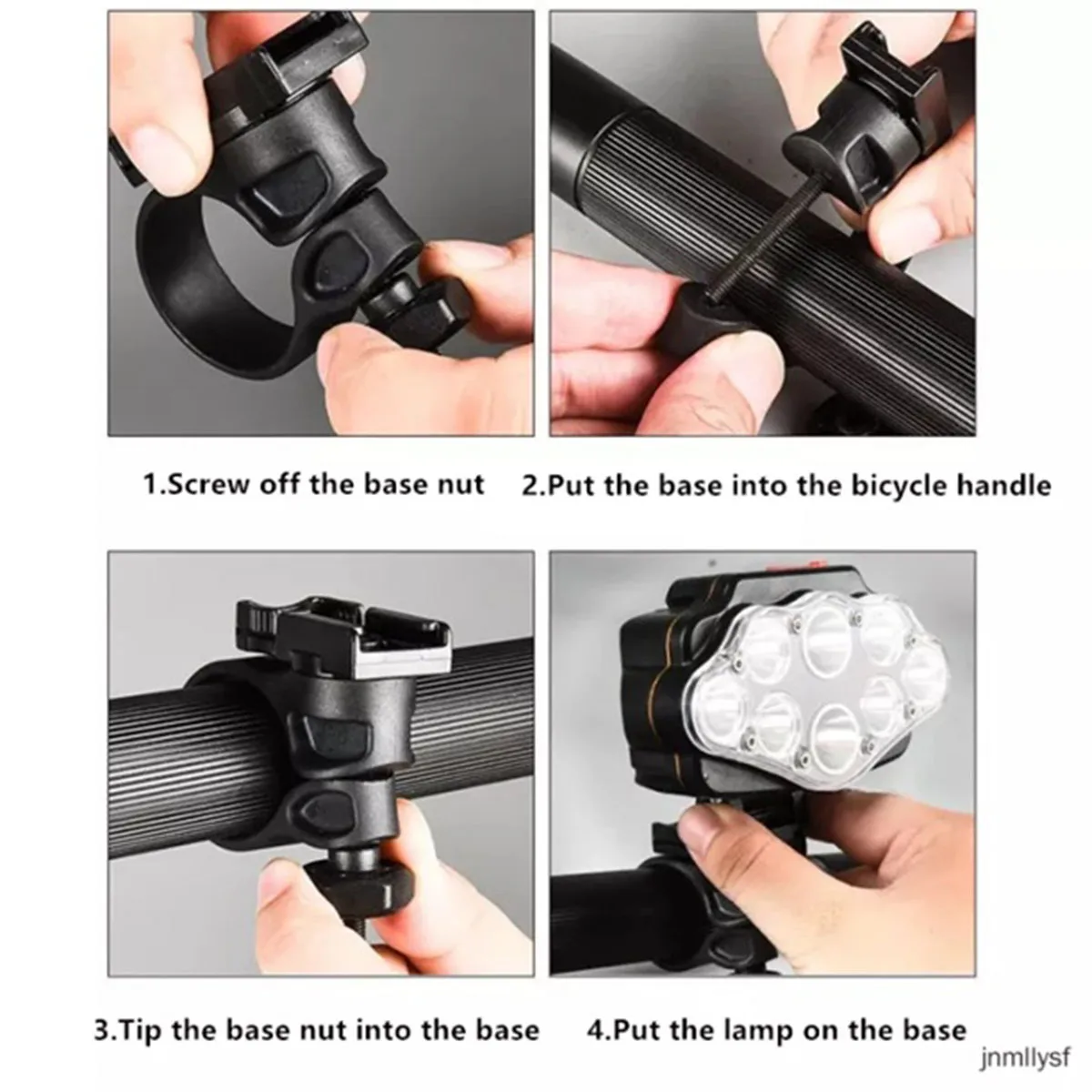 1.Screw off the base nut

2.Put the base into the bicycle handle

3.Tip the base nut into the base

4.Put the lamp on the base

jnmllysf