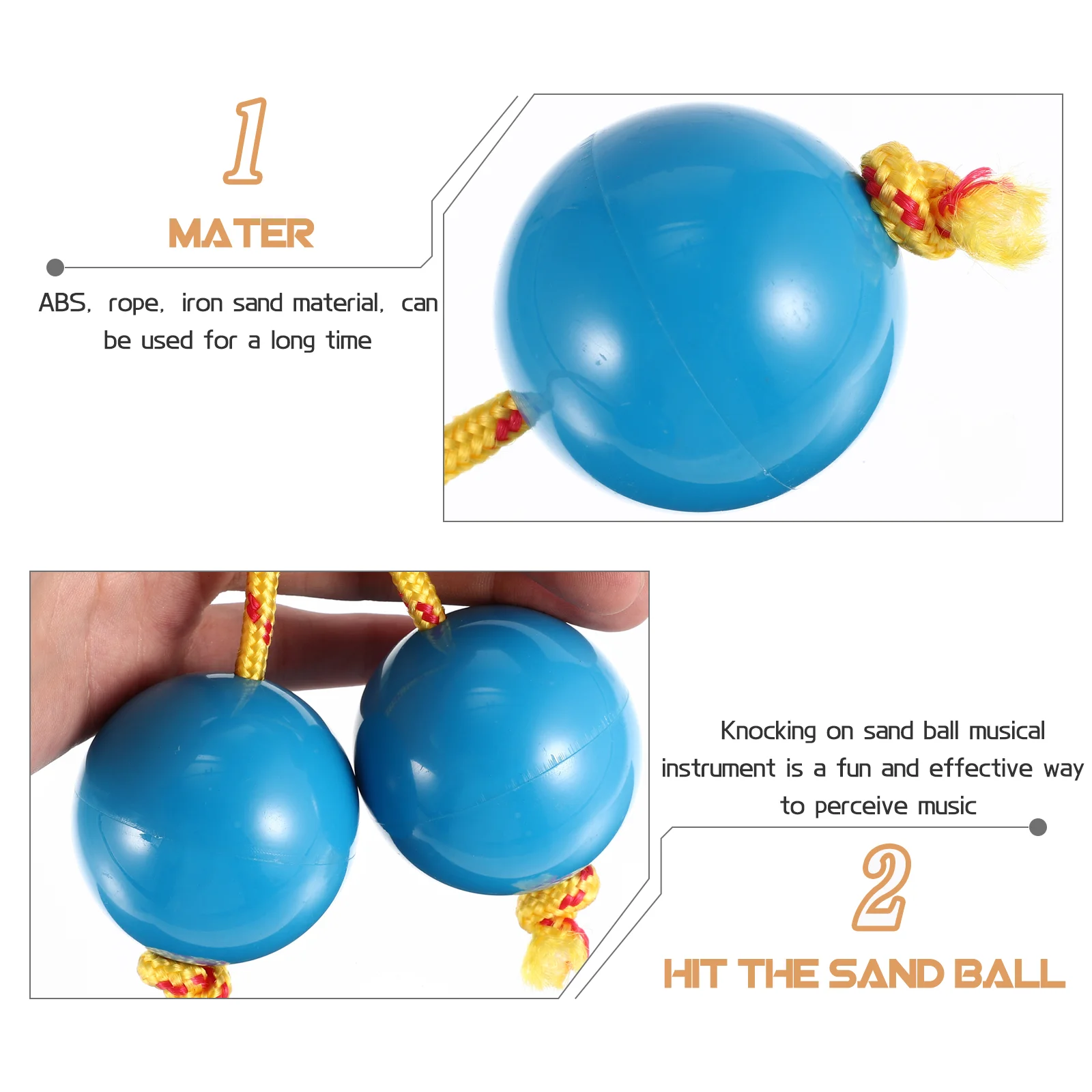 1

MATER

ABS, rope, iron sand material, can be used for a long time

Knocking on sand ball musical instrument is a fun and effective way to perceive music

2

HIT THE SAND BALL