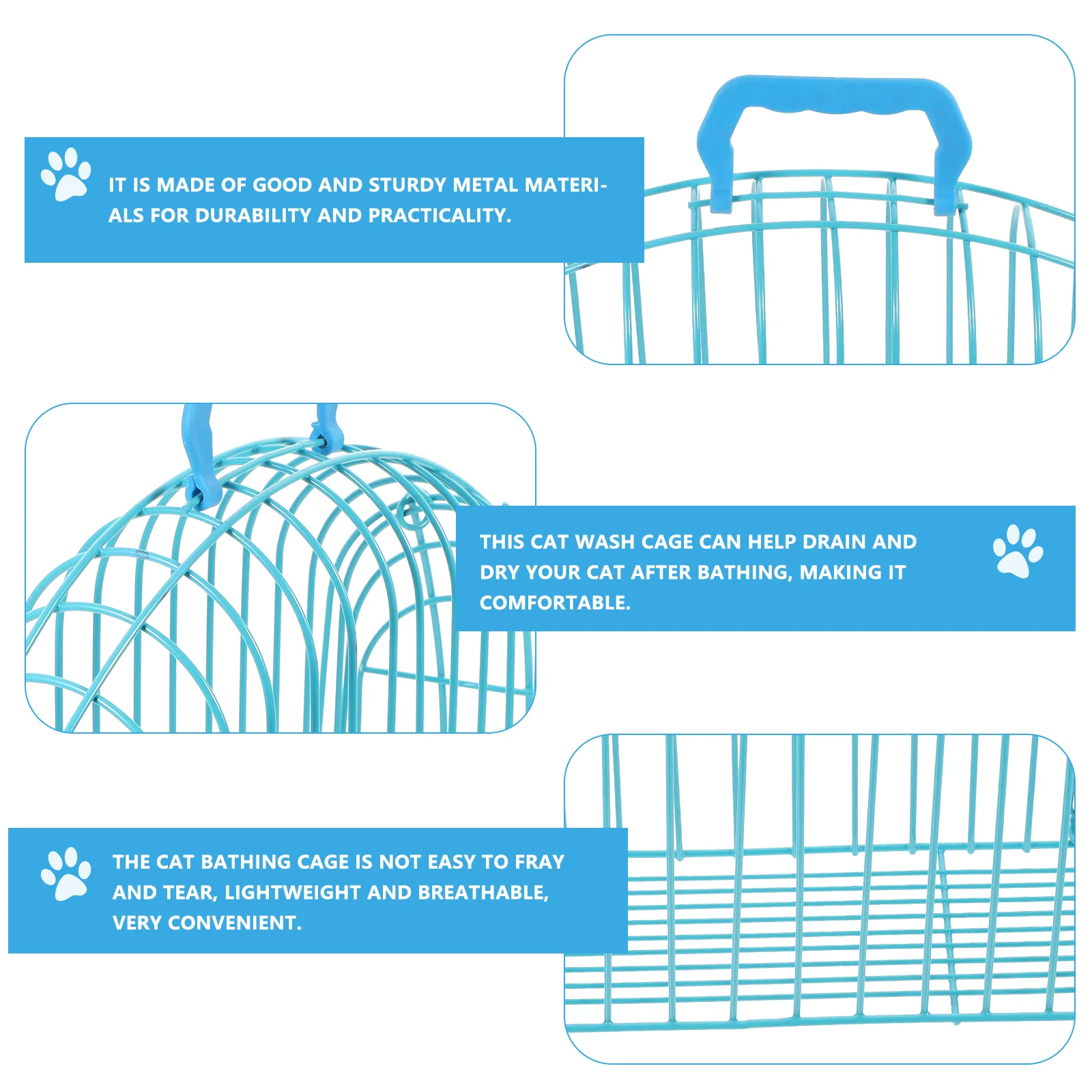 IT IS MADE OF GOOD AND STURDY METAL MATERIALS FOR DURABILITY AND PRACTICALITY.

THIS CAT WASH CAGE CAN HELP DRAIN AND DRY YOUR CAT AFTER BATHING, MAKING IT COMFORTABLE.

THE CAT BATHING CAGE IS NOT EASY TO FRAY AND TEAR, LIGHTWEIGHT AND BREATHABLE, VERY CONVENIENT.