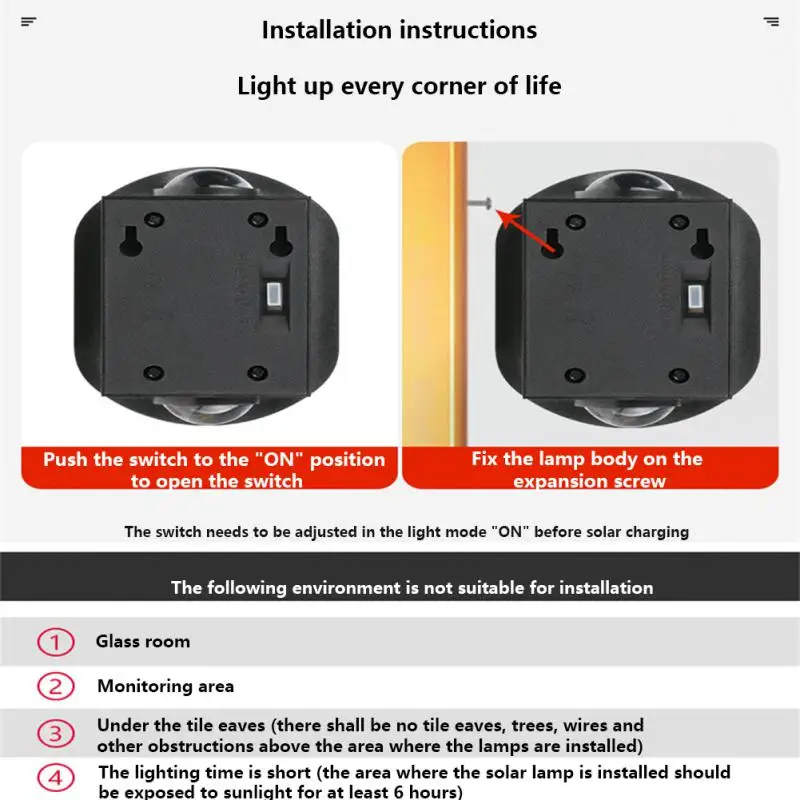 Installation instructions

Light up every corner of life

Push the switch to the "ON" position to open the switch

Fix the lamp body on the expansion screw

The switch needs to be adjusted in the light mode "ON" before solar charging

The following environment is not suitable for installation

1 Glass room

2 Monitoring area

3 Under the tile eaves (there shall be no tile eaves, trees, wires and other obstructions above the area where the lamps are installed)

4 The lighting time is short (the area where the solar lamp is installed should be exposed to sunlight for at least 6 hours)