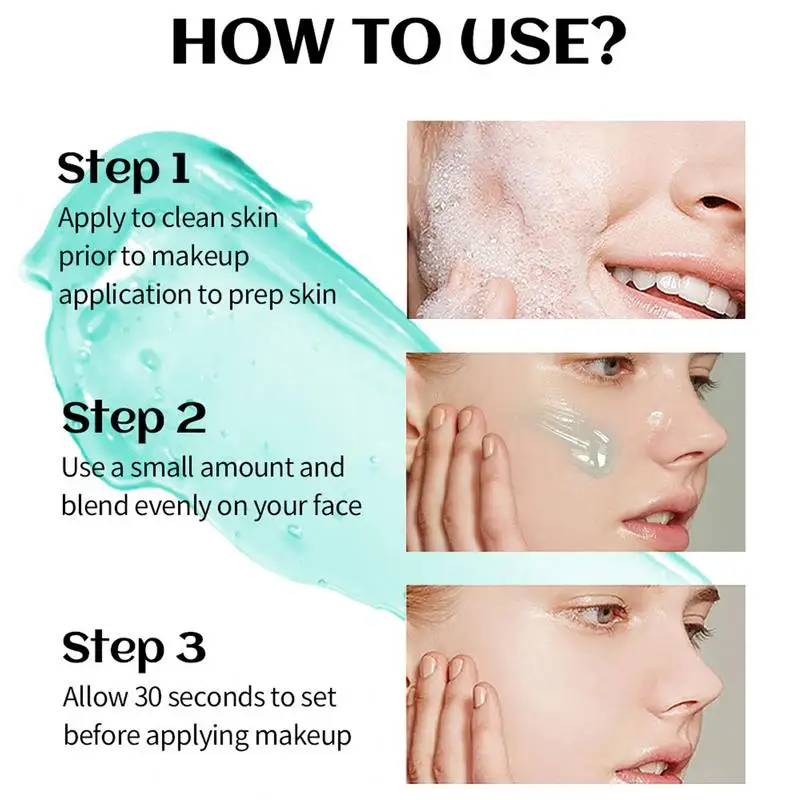 HOW TO USE?

Step 1
Apply to clean skin prior to makeup application to prep skin

Step 2
Use a small amount and blend evenly on your face

Step 3
Allow 30 seconds to set before applying makeup