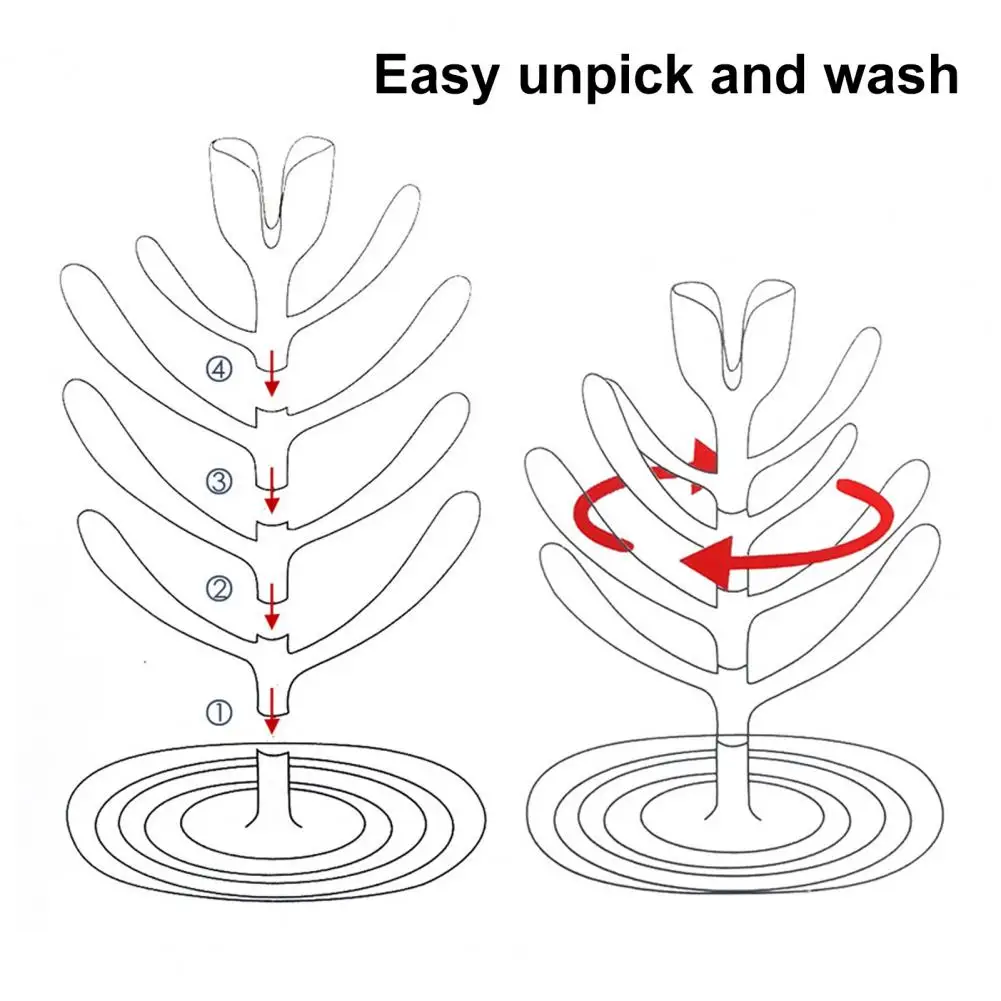 Easy unpick and wash

④

③

②

①