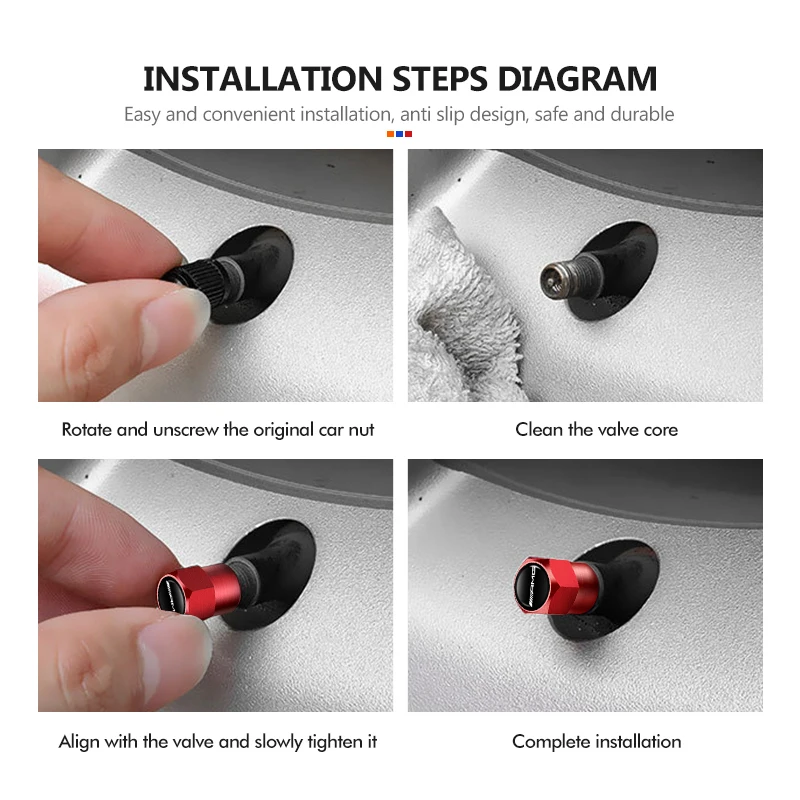 INSTALLATION STEPS DIAGRAM

Easy and convenient installation, anti slip design, safe and durable

Rotate and unscrew the original car nut

Clean the valve core

AMG

Align with the valve and slowly tighten it

AMG

Complete installation