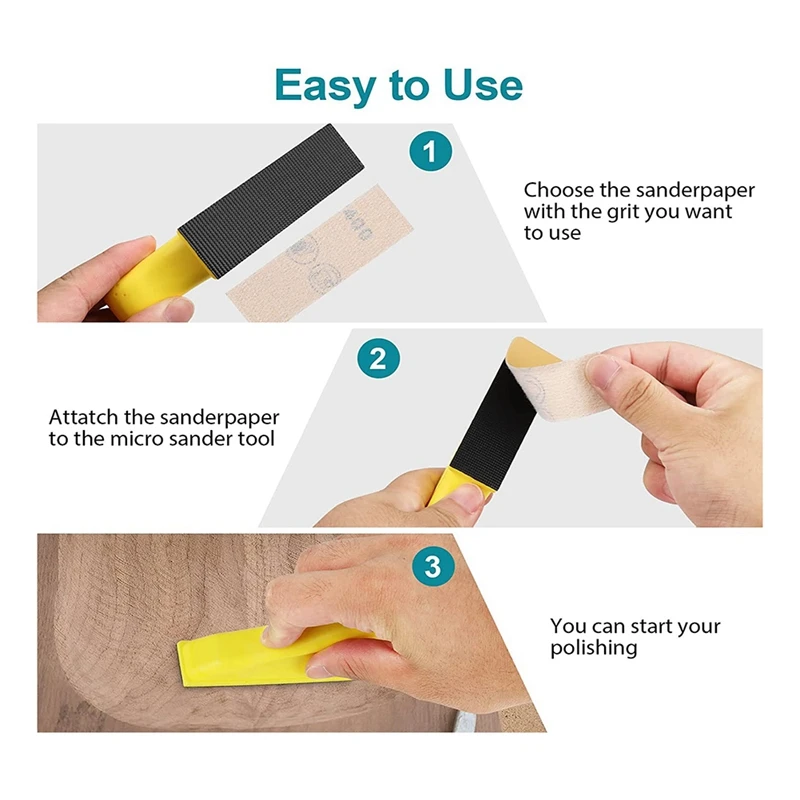 Easy to Use

1

Choose the sanderpaper with the grit you want to use

2

Attatch the sanderpaper to the micro sander tool

3

You can start your polishing