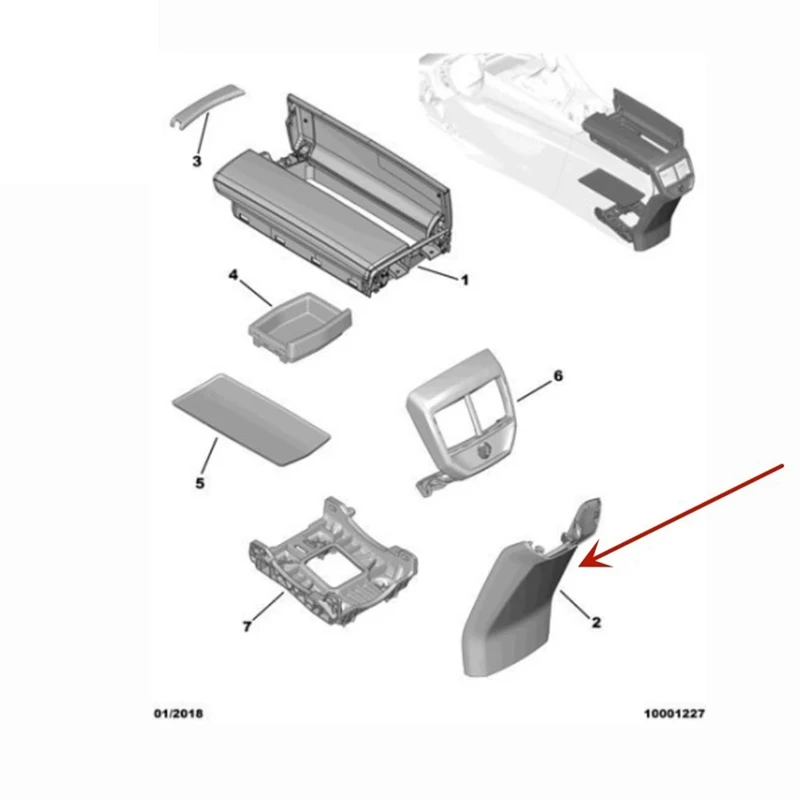 3

1

4

6

5

7

2

01/2018

10001227