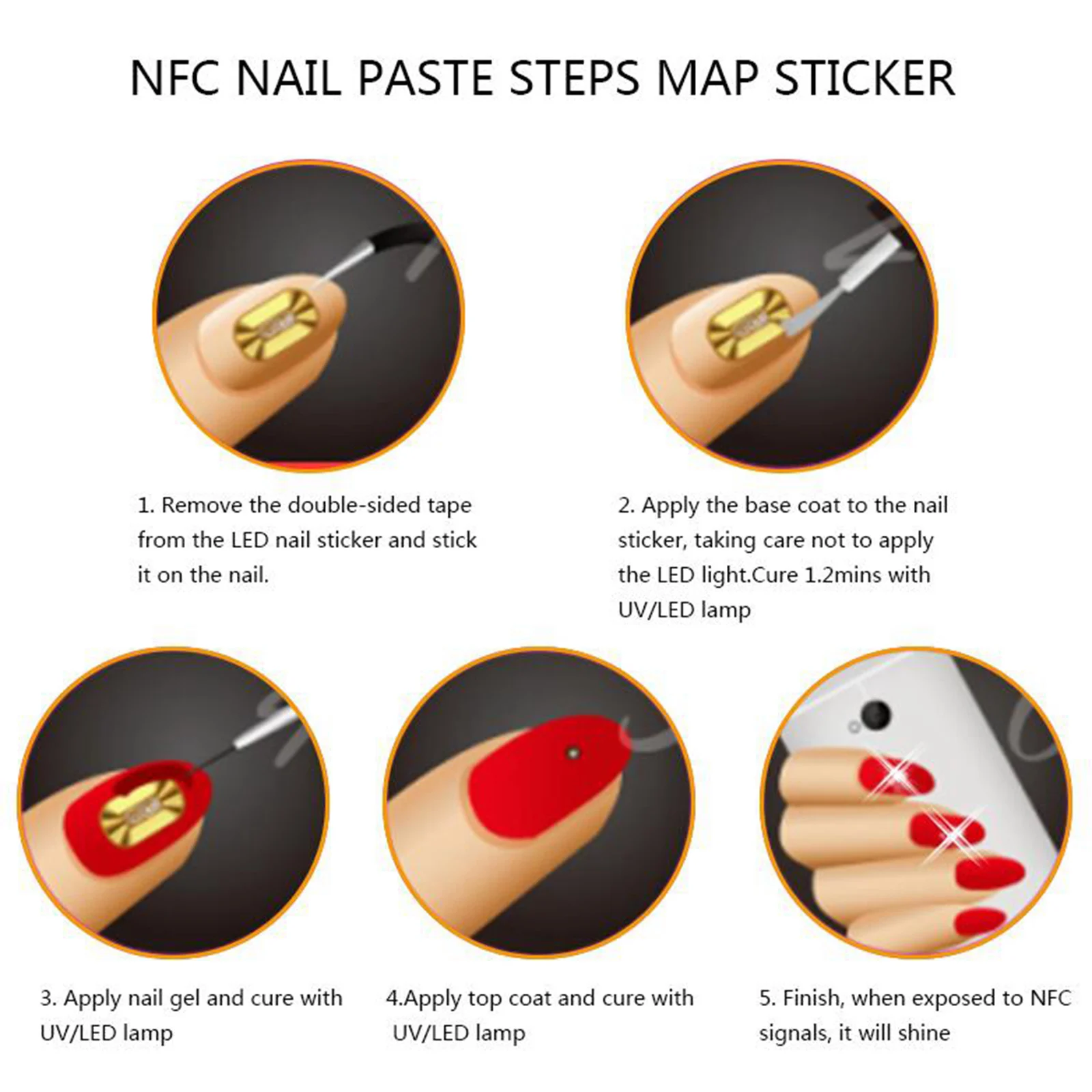 NFC NAIL PASTE STEPS MAP STICKER

1. Remove the double-sided tape from the LED nail sticker and stick it on the nail.

2. Apply the base coat to the nail sticker, taking care not to apply the LED light.Cure 1.2mins with UV/LED lamp

3. Apply nail gel and cure with UV/LED lamp

4.Apply top coat and cure with UV/LED lamp

5. Finish, when exposed to NFC signals, it will shine