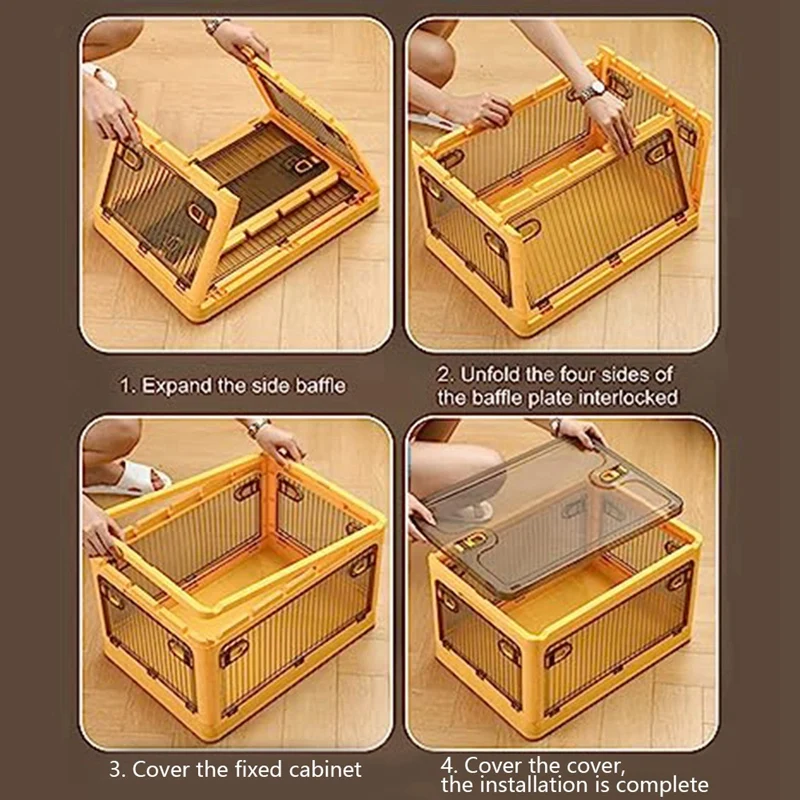 1. Expand the side baffle

2. Unfold the four sides of the baffle plate interlocked

3. Cover the fixed cabinet

4. Cover the cover, the installation is complete