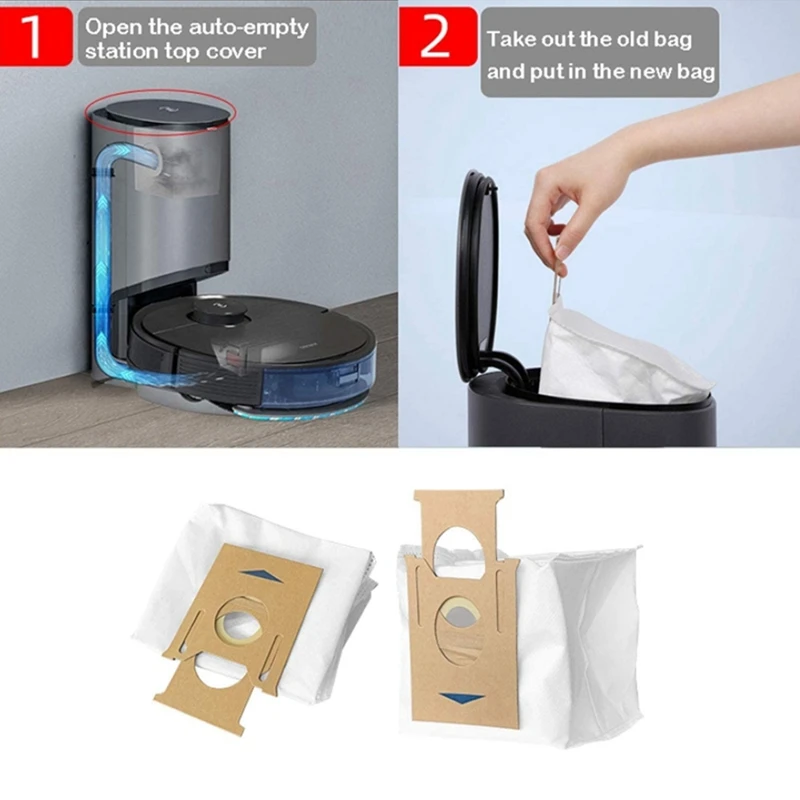 1 Open the auto-empty station top cover

2 Take out the old bag and put in the new bag