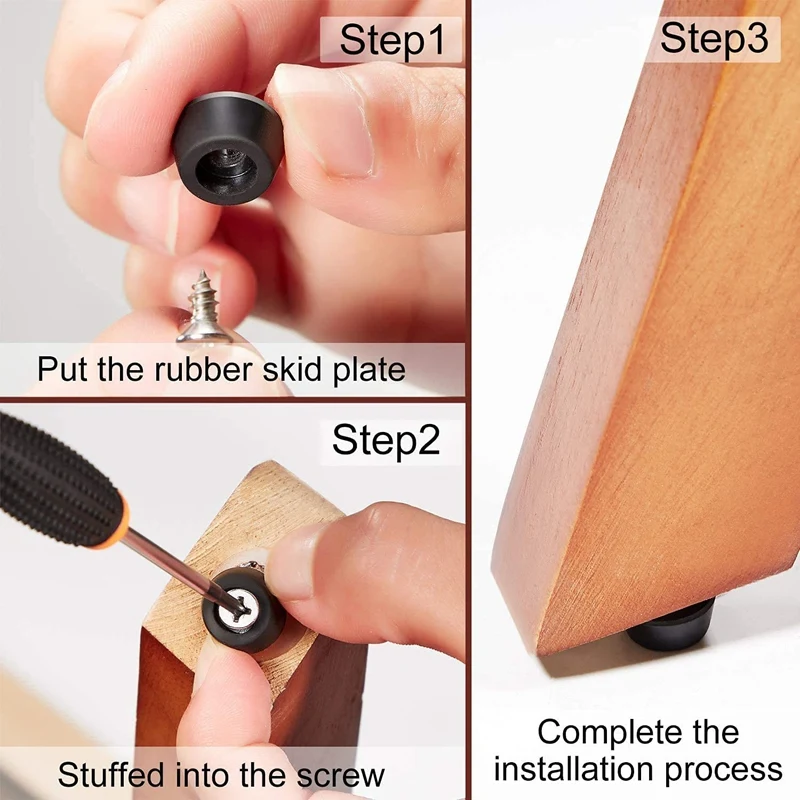 Step1

Put the rubber skid plate

Step2

Stuffed into the screw

Step3

Complete the installation process