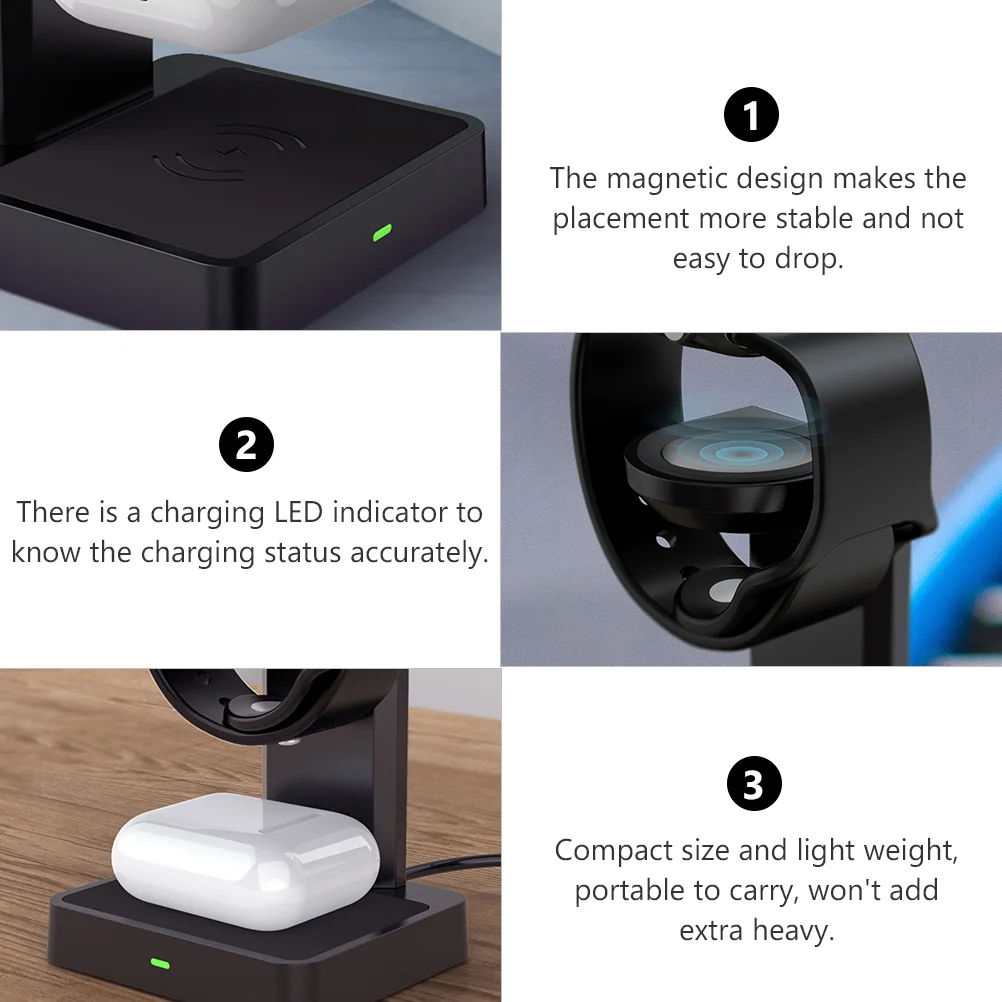 1

The magnetic design makes the placement more stable and not easy to drop.

2

There is a charging LED indicator to know the charging status accurately.

3

Compact size and light weight, portable to carry, won't add extra heavy.