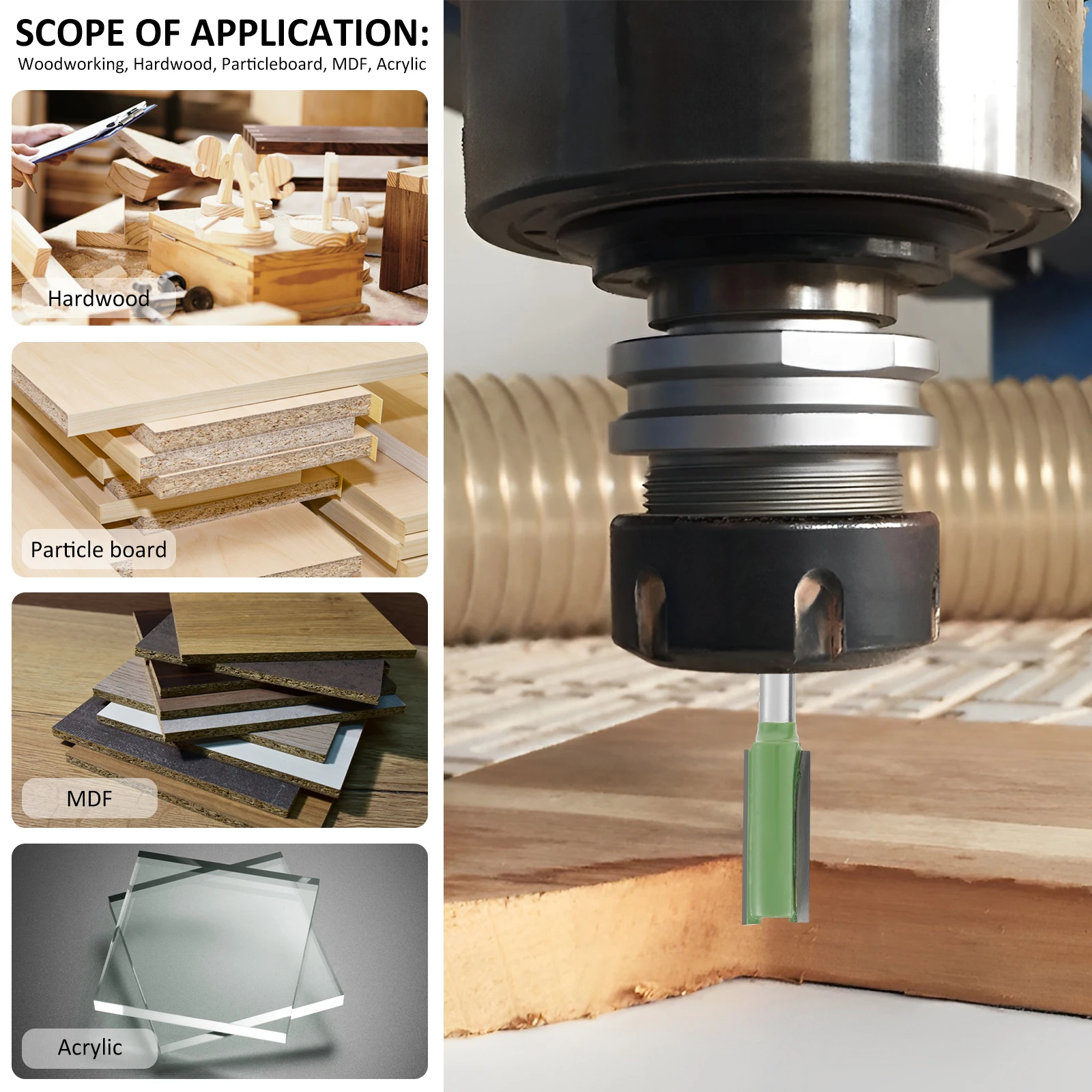 SCOPE OF APPLICATION:
Woodworking, Hardwood, Particleboard, MDF, Acrylic

Hardwood

Particle board

MDF

Acrylic