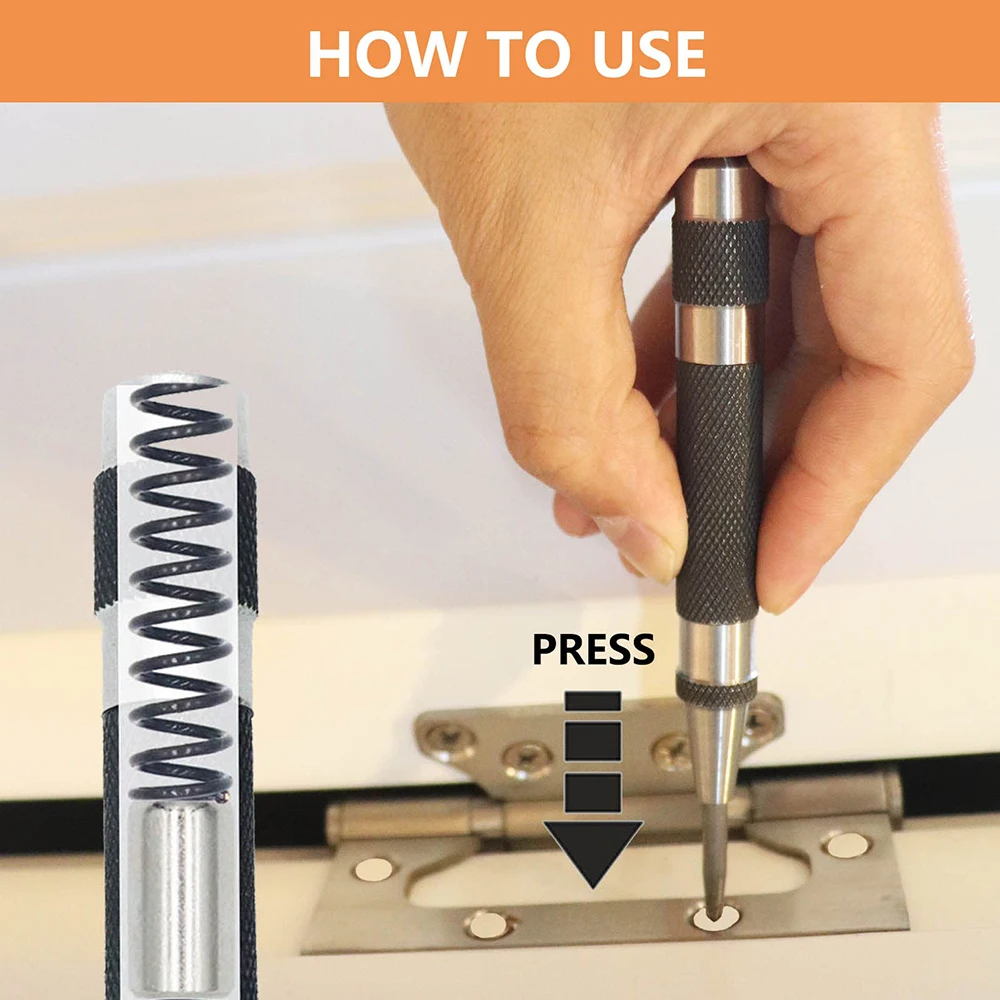 HOW TO USE

PRESS