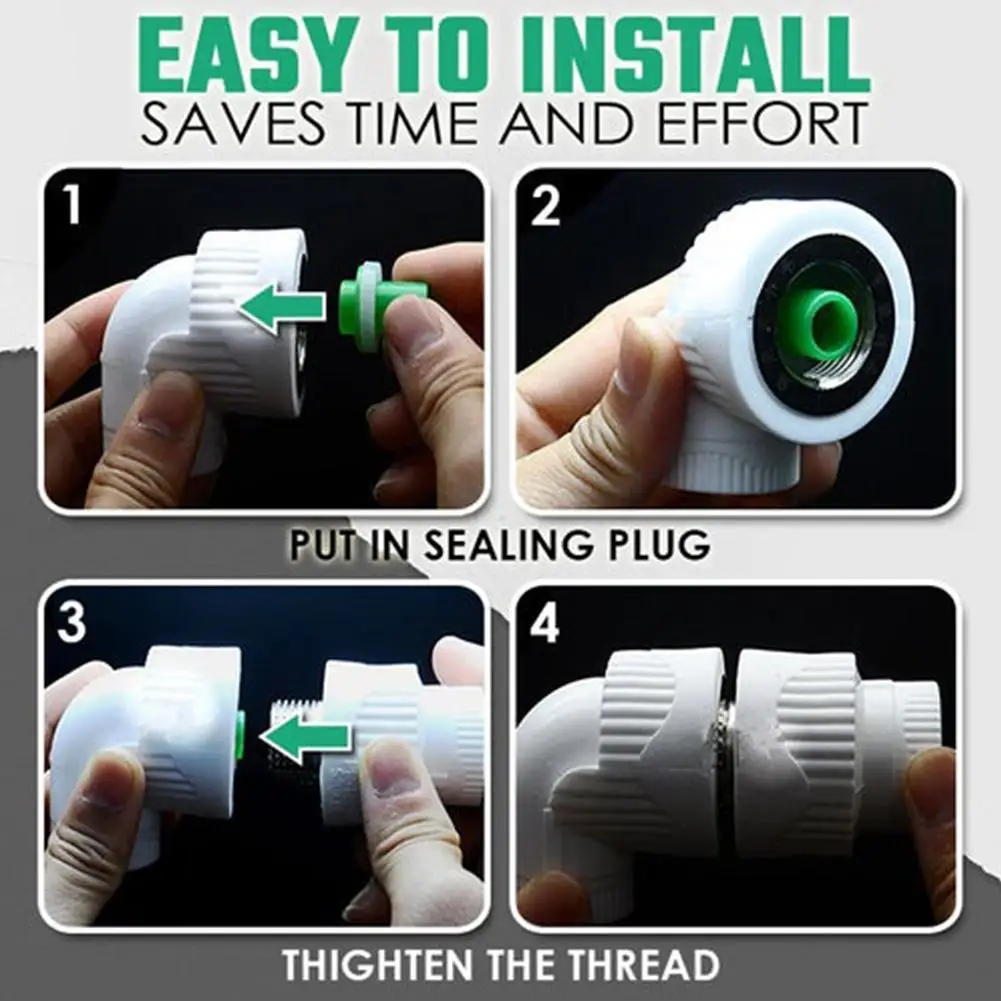 EASY TO INSTALL
SAVES TIME AND EFFORT

1

2

PUT IN SEALING PLUG

3

4

THIGHTEN THE THREAD