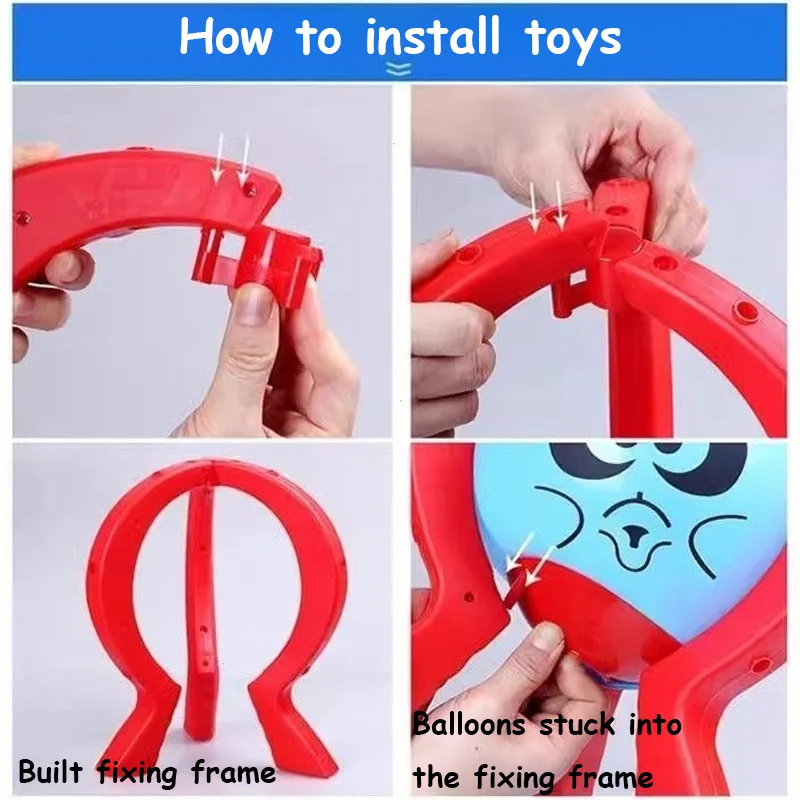 How to install toys

Built fixing frame

Balloons stuck into the fixing frame