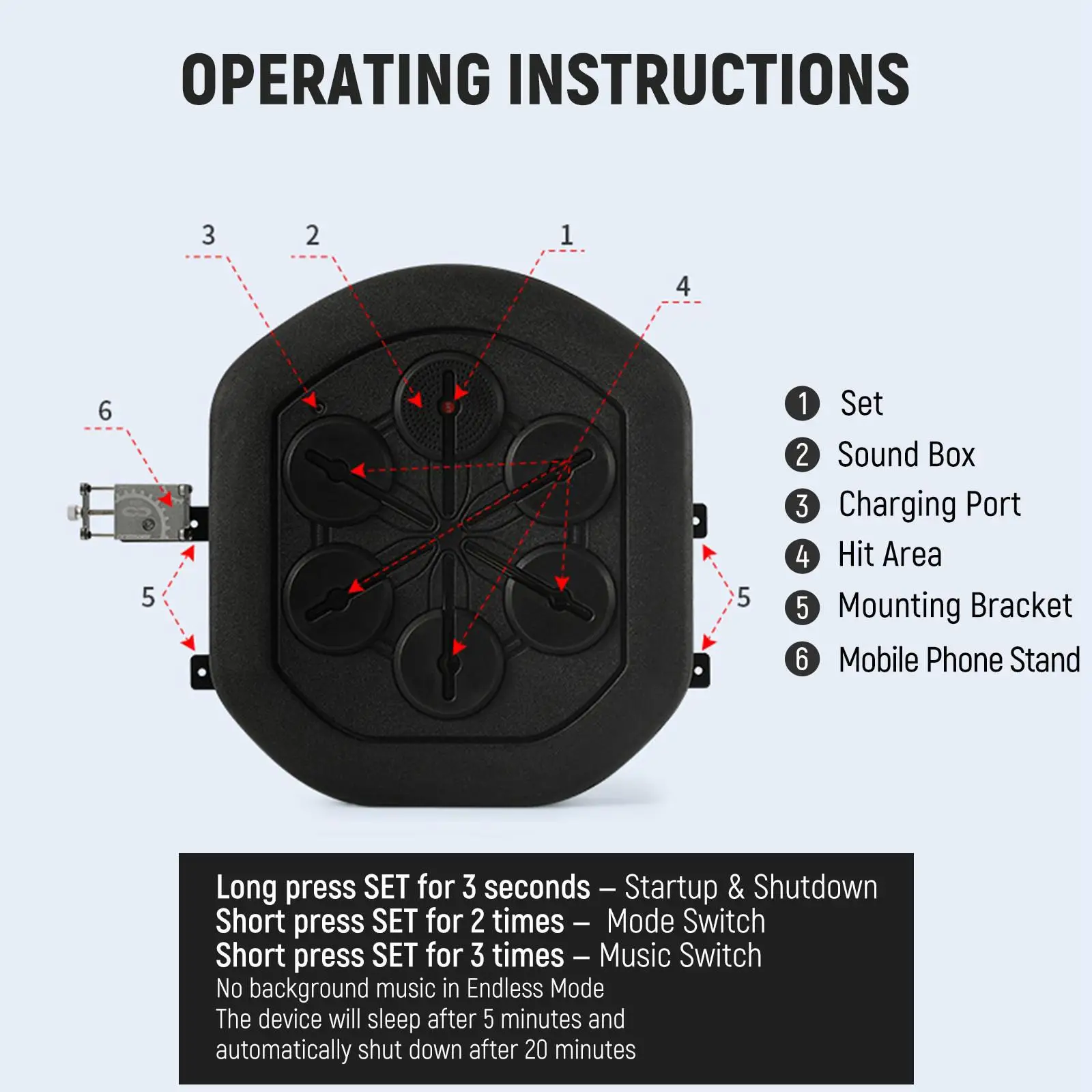 OPERATING INSTRUCTIONS

3
2
1
4
6
5
5

1 Set
2 Sound Box
3 Charging Port
4 Hit Area
5 Mounting Bracket
6 Mobile Phone Stand

Long press SET for 3 seconds – Startup & Shutdown
Short press SET for 2 times – Mode Switch
Short press SET for 3 times – Music Switch
No background music in Endless Mode
The device will sleep after 5 minutes and automatically shut down after 20 minutes