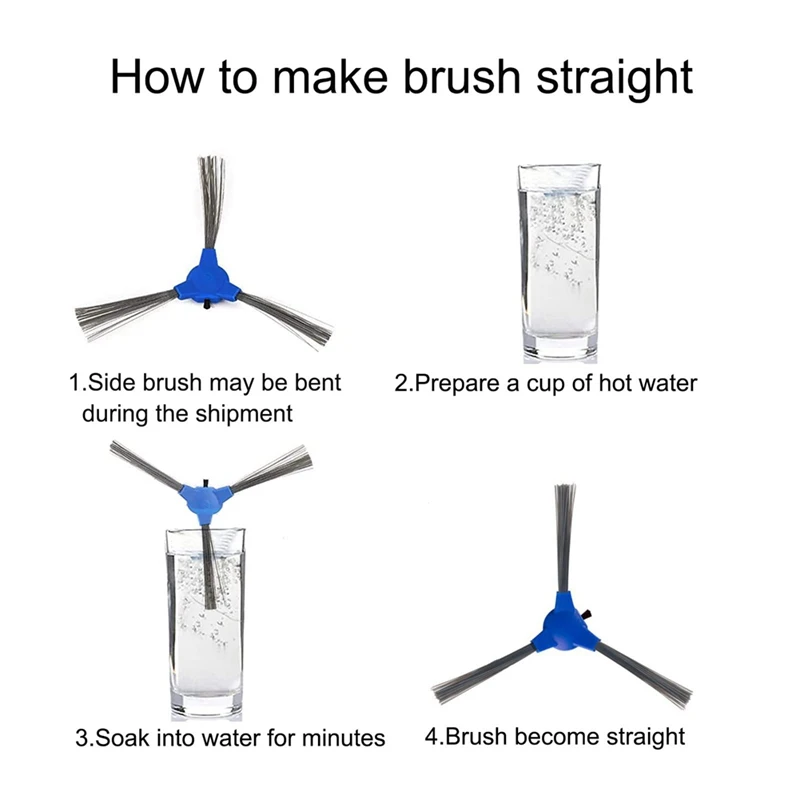 How to make brush straight

1.Side brush may be bent during the shipment

2.Prepare a cup of hot water

3.Soak into water for minutes

4.Brush become straight