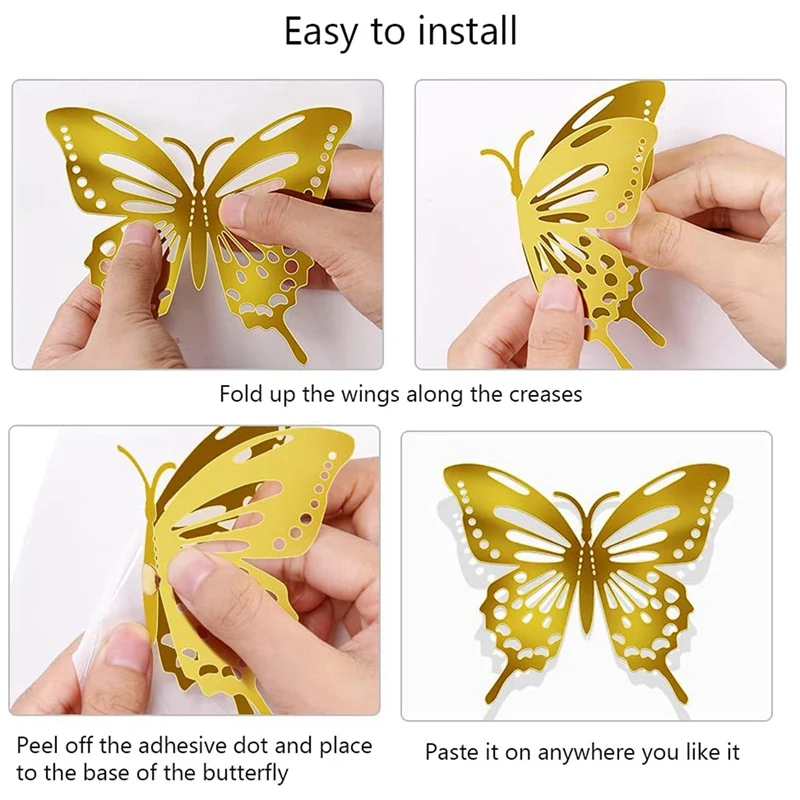 Easy to install

Fold up the wings along the creases

Peel off the adhesive dot and place to the base of the butterfly

Paste it on anywhere you like it